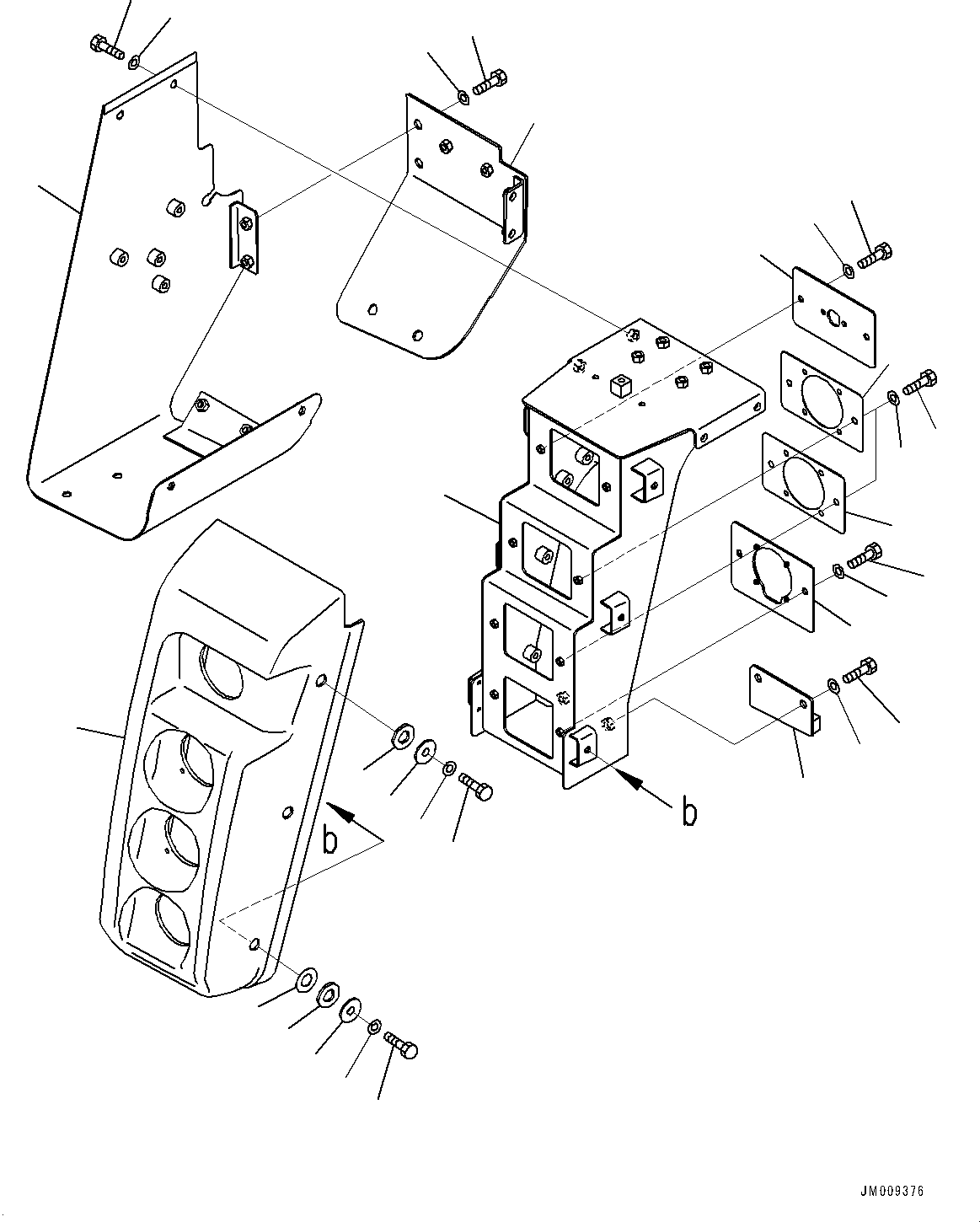 b

b

JM009376