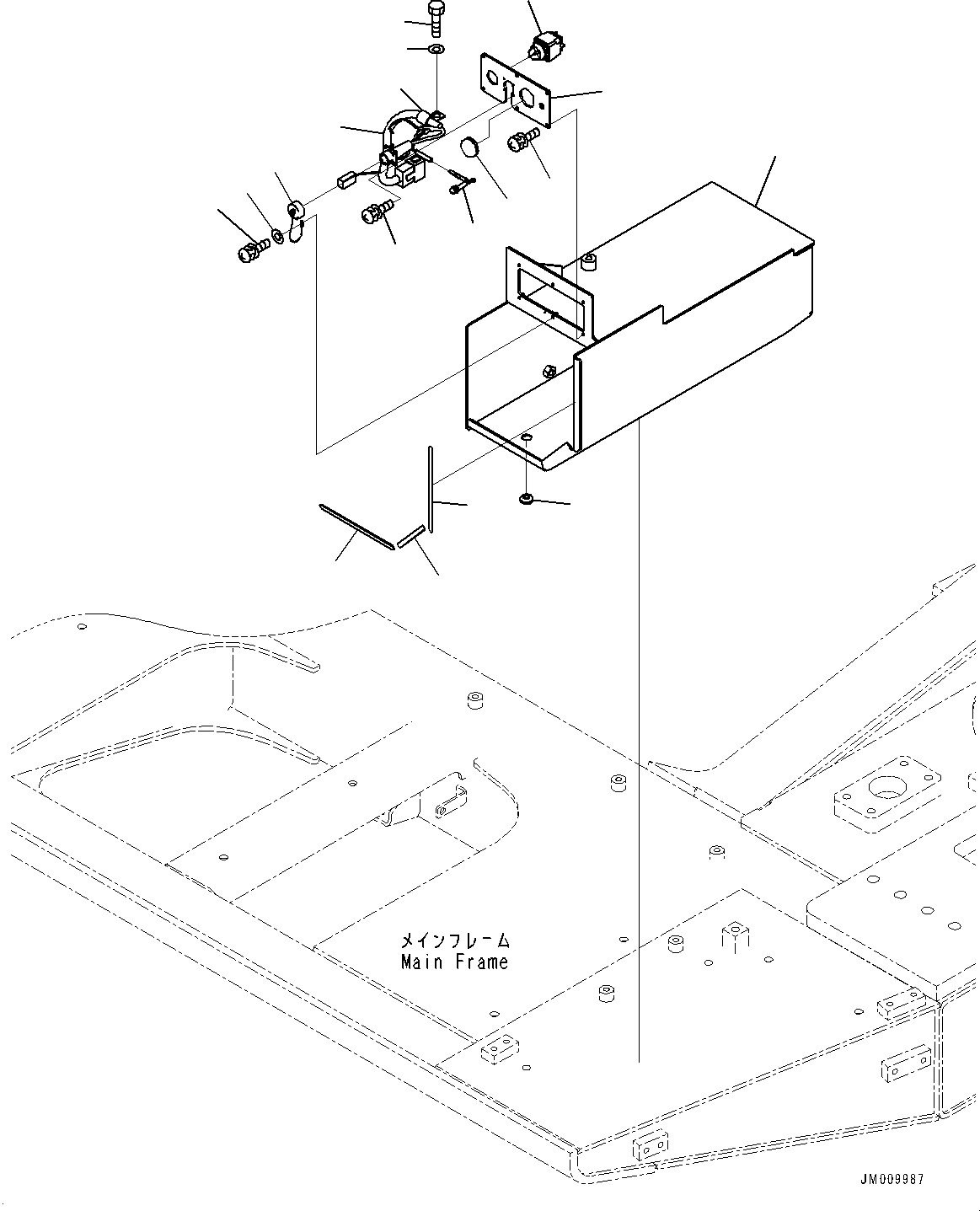 メインフレーム
Main Frame

JM009987