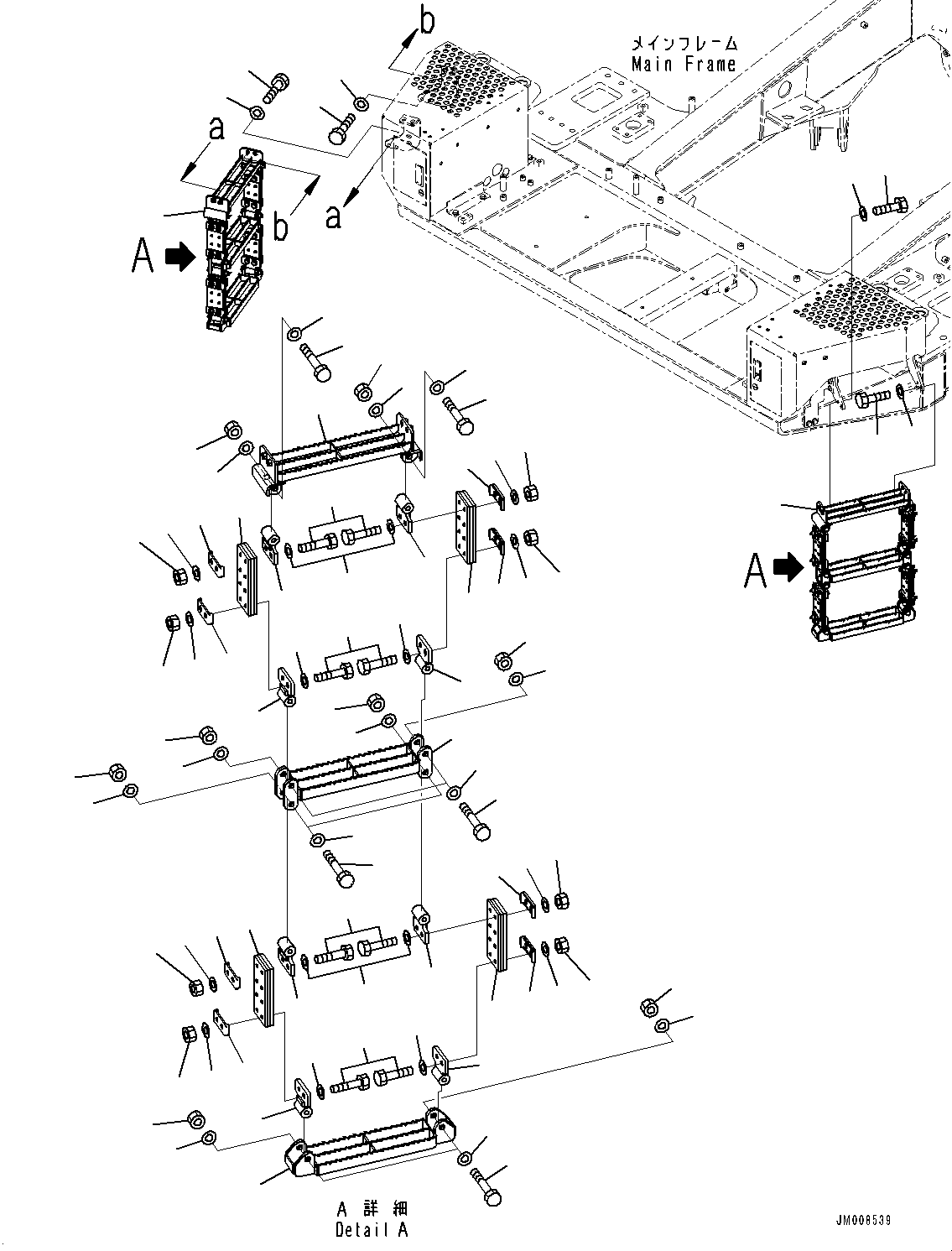 b

メインフレーム
Main Frame

a

b

a

A

A

A 詳 細
Detail A

JM008539