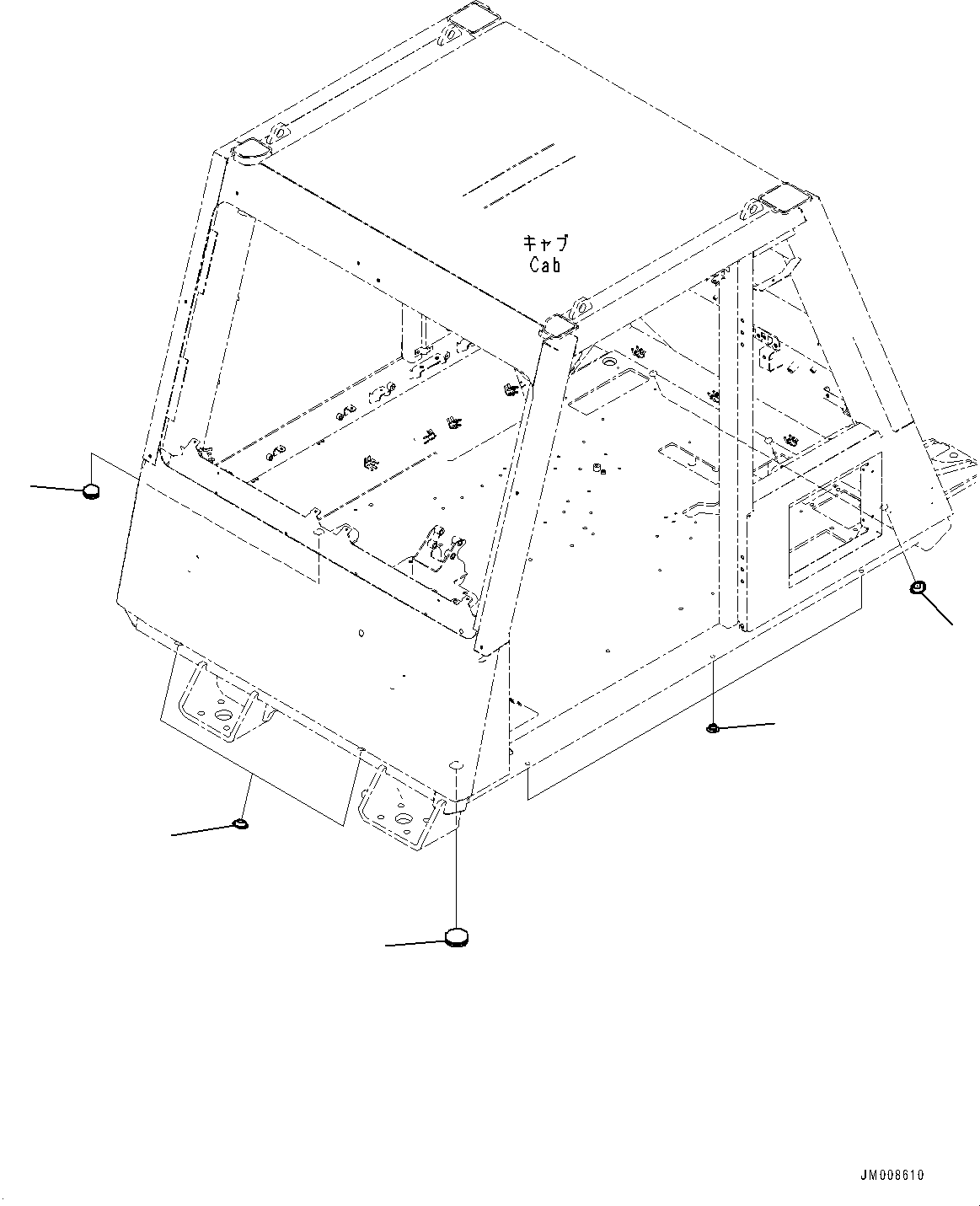 キャブ
Cab

JM008610