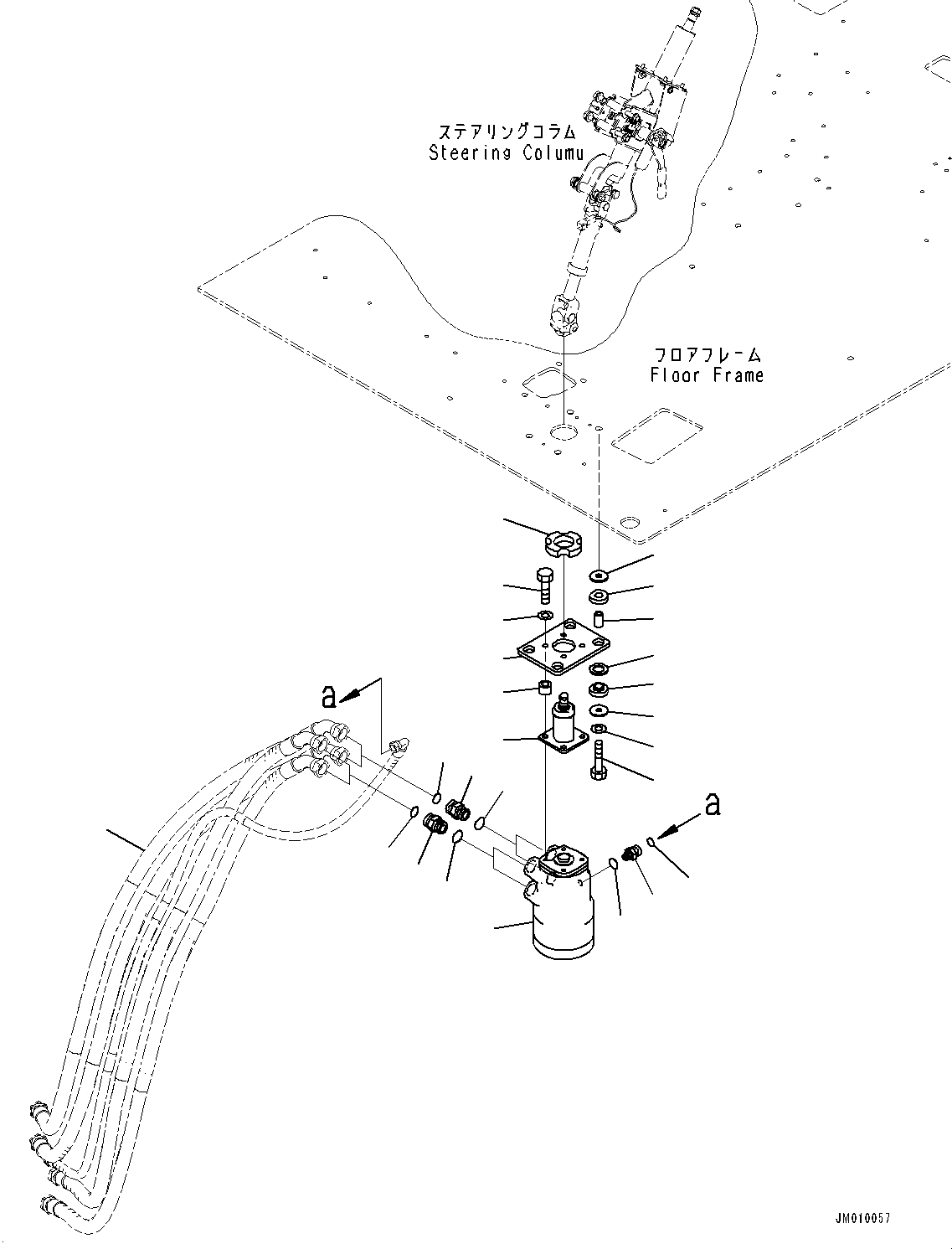 ステアリングコラム
Steering Columu

フロアフレーム
Floor Frame

a

a

JM010057