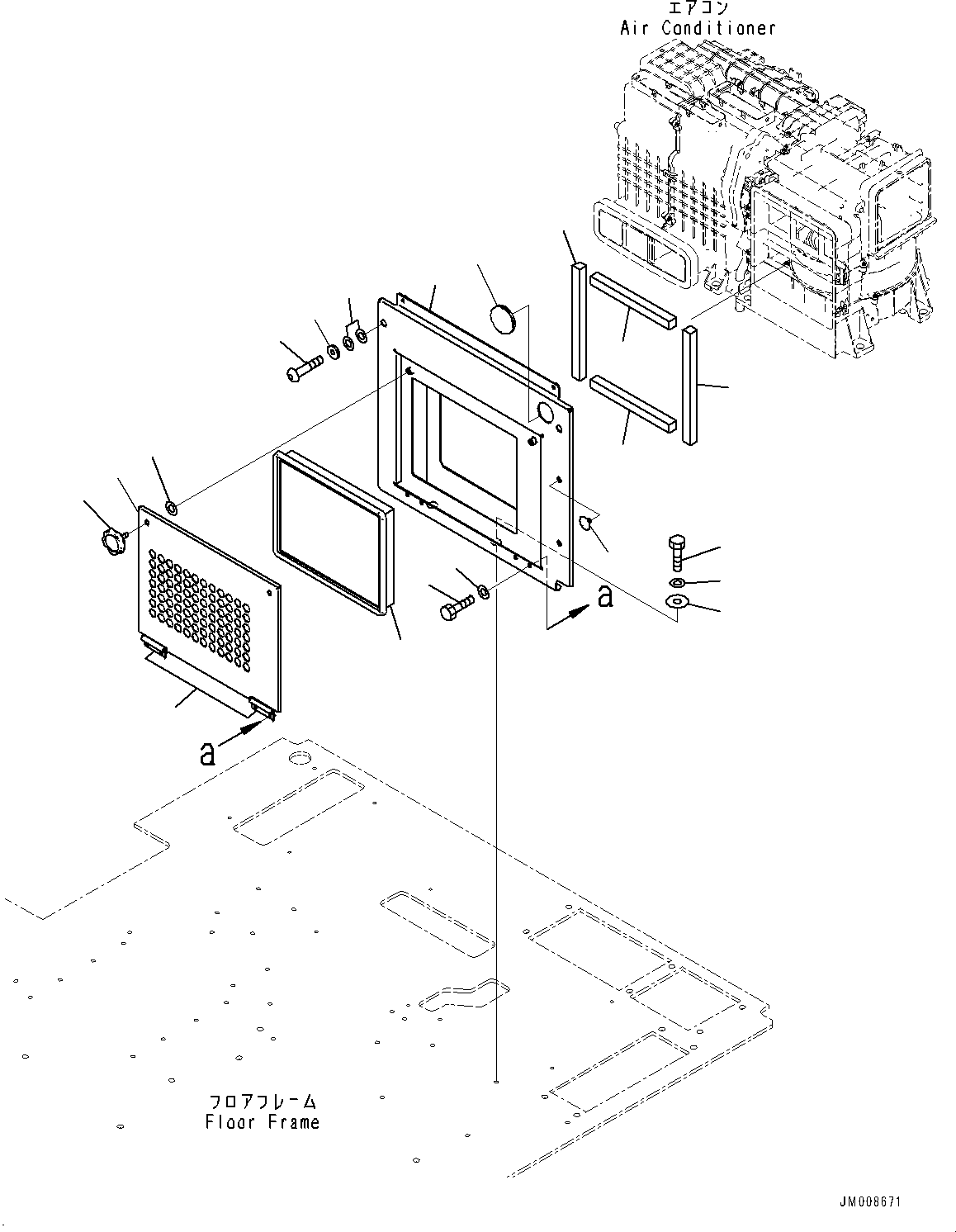 エアコン
Air Conditioner

a

a

フロアフレーム
Floor Frame

JM008671