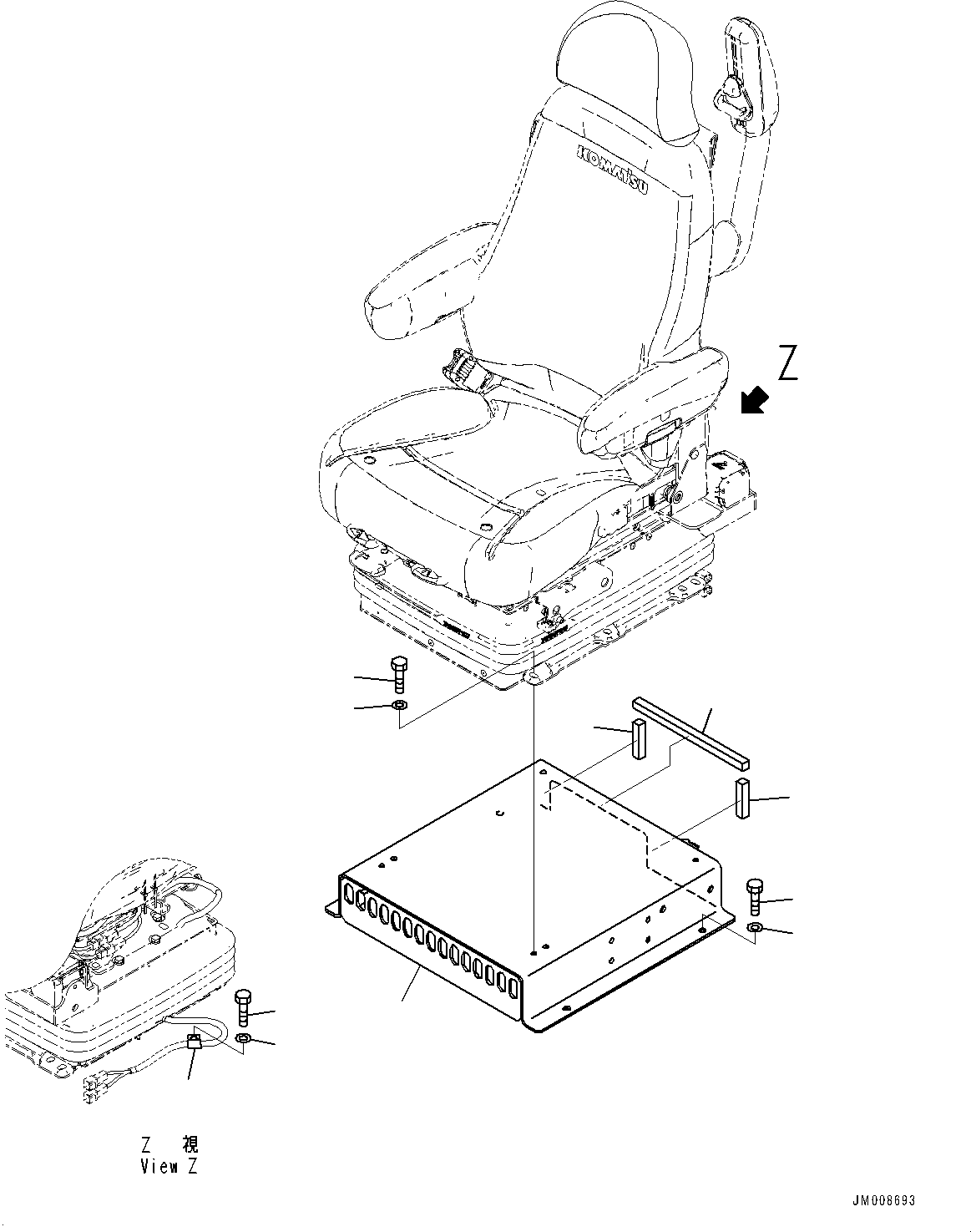 KOMATSU

Z

Z 視
View Z

JM008693