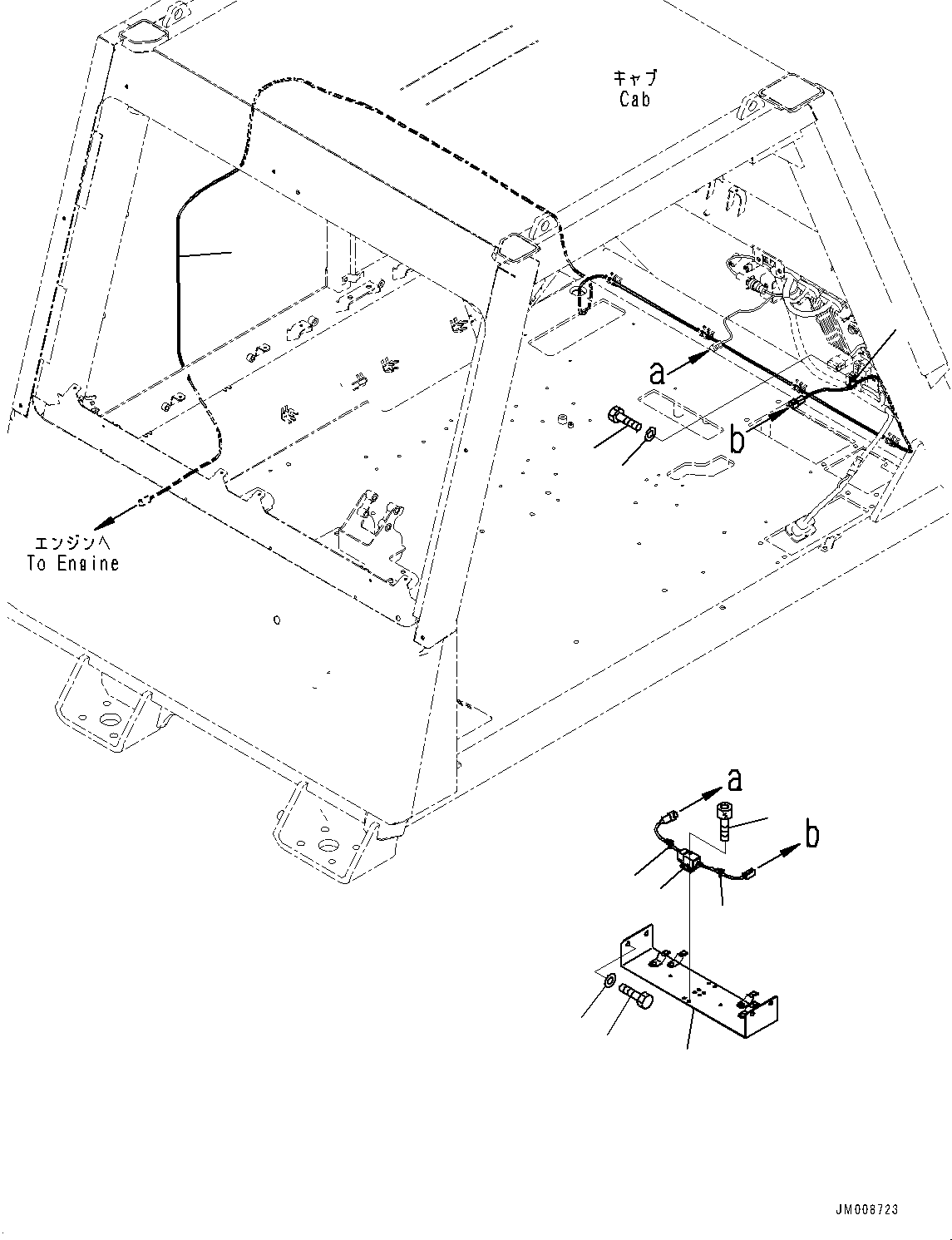 キャブ
Cab

a

b

エンジンへ
To Engine

a

b

JM008723