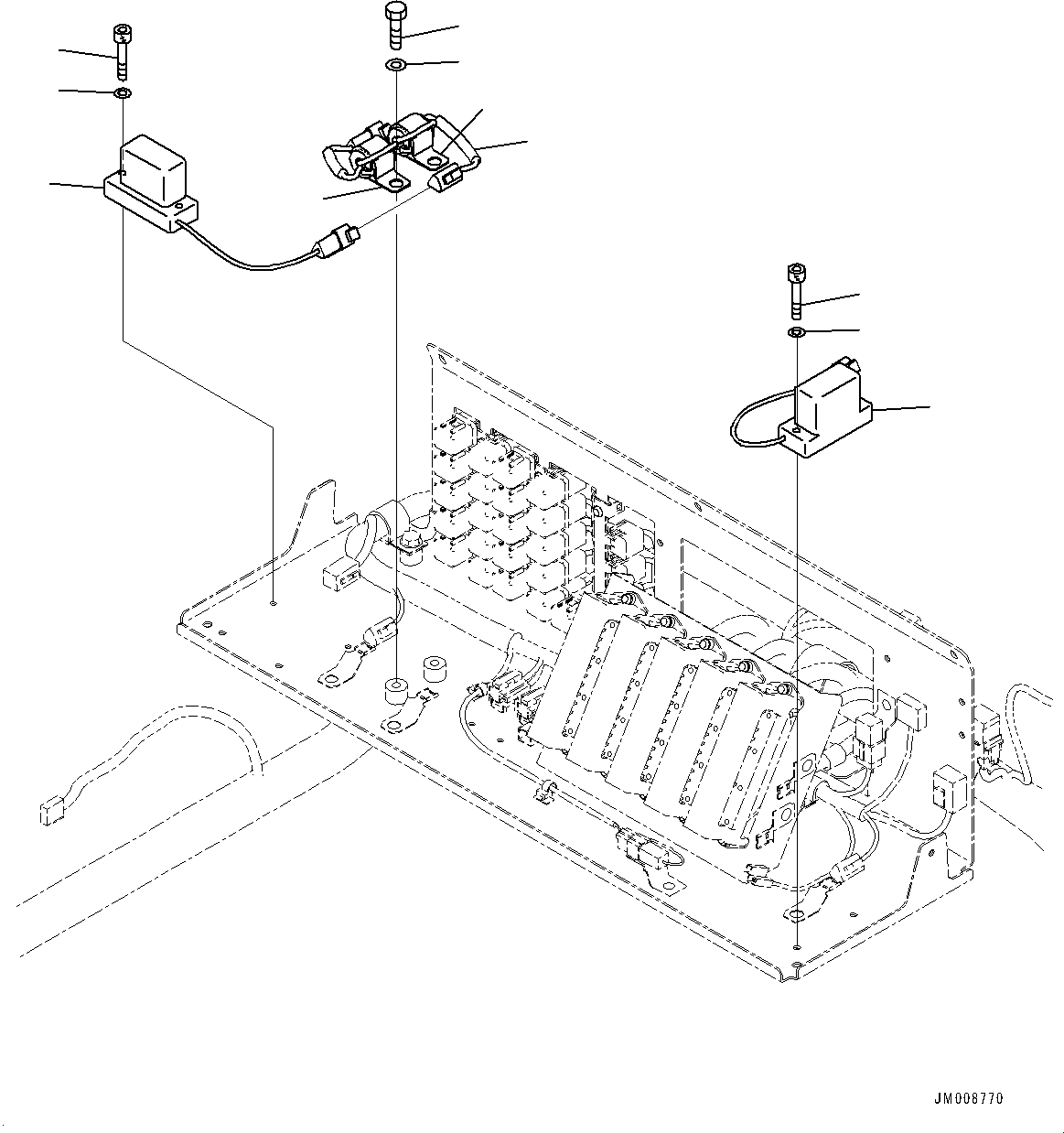 JM008770