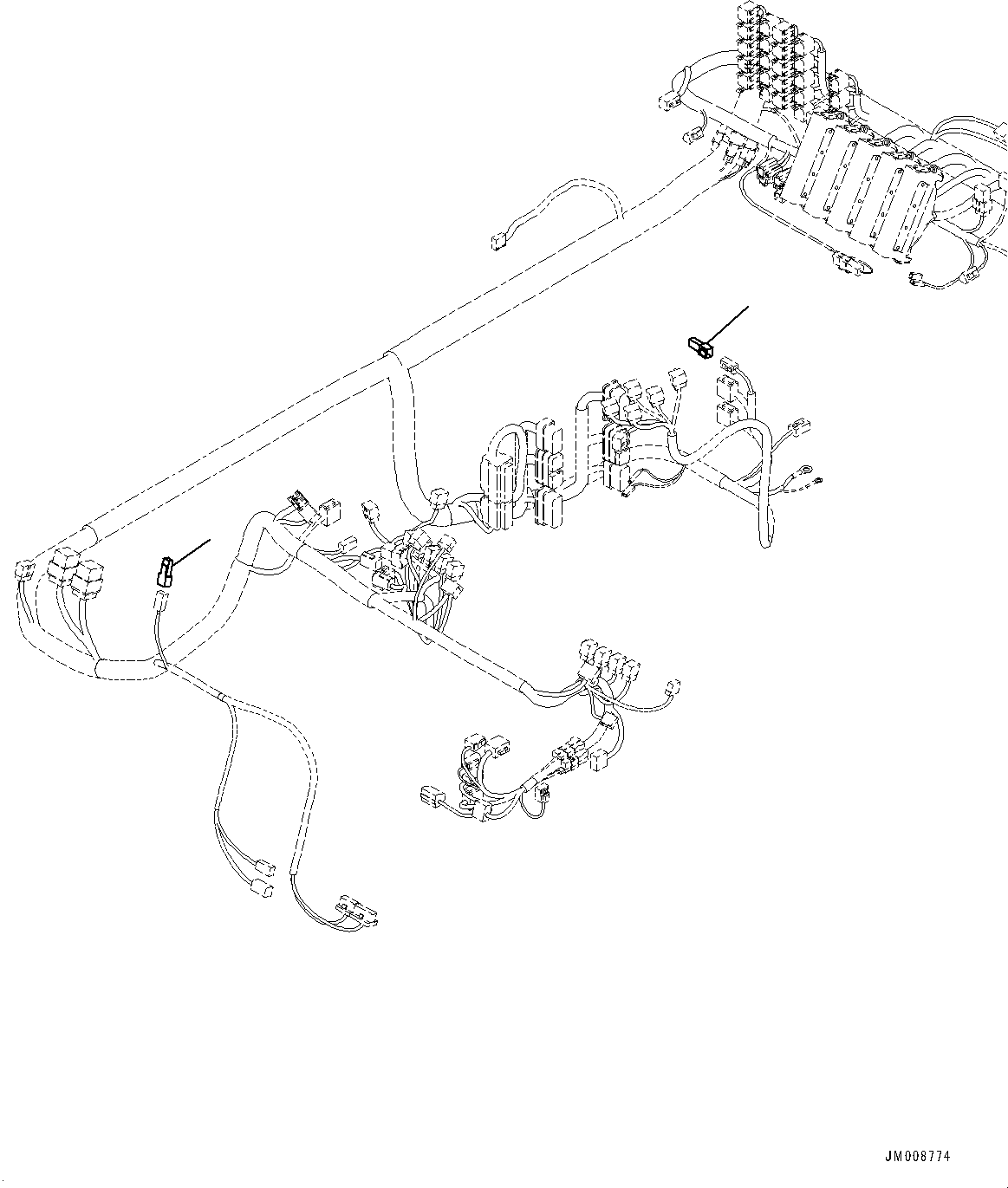 JM008774