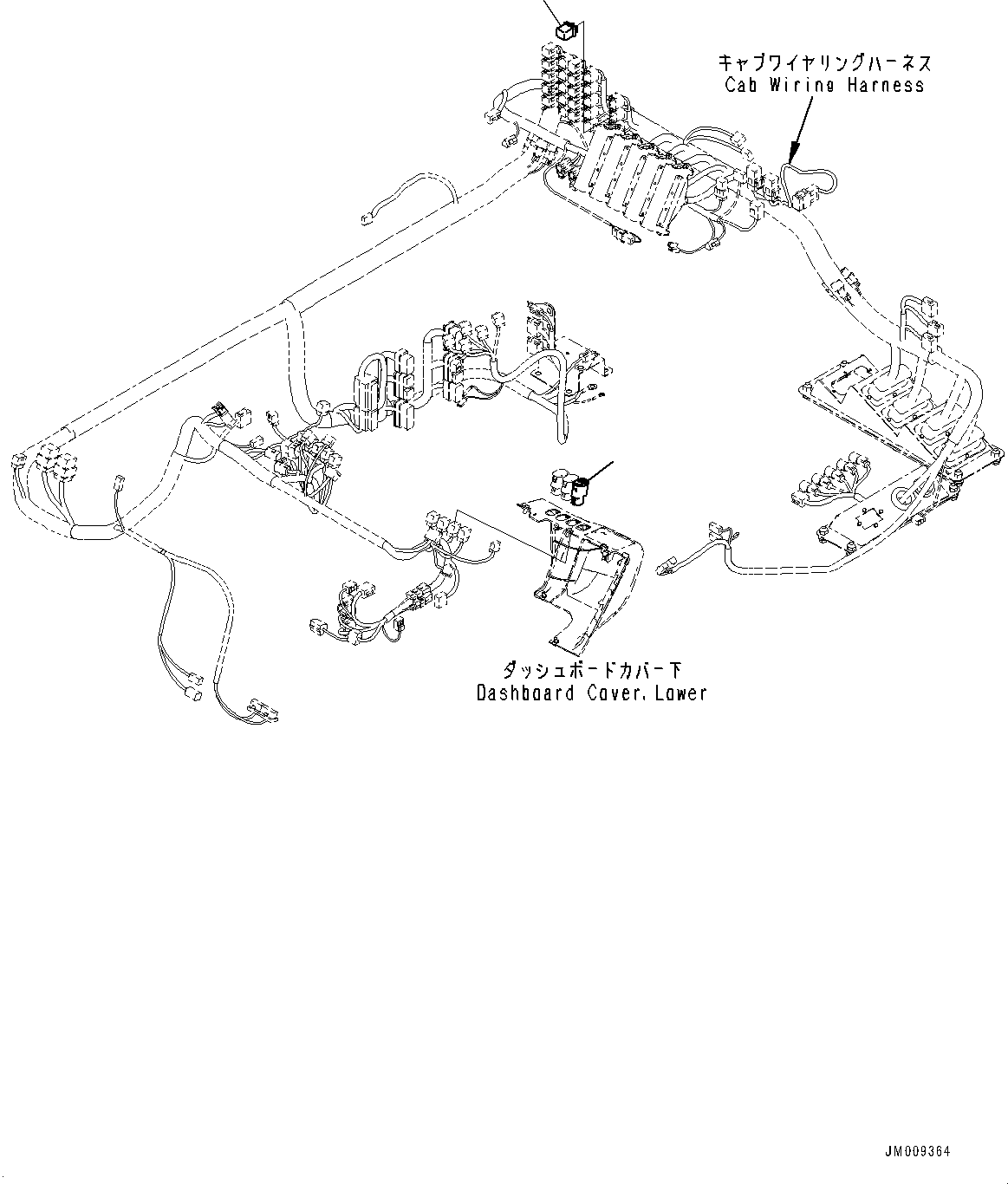 キャブワイヤリングハーネス
Cab Wiring Harness

ダッシュボードカバー下
Dashboard Cover, Lower

JM009364