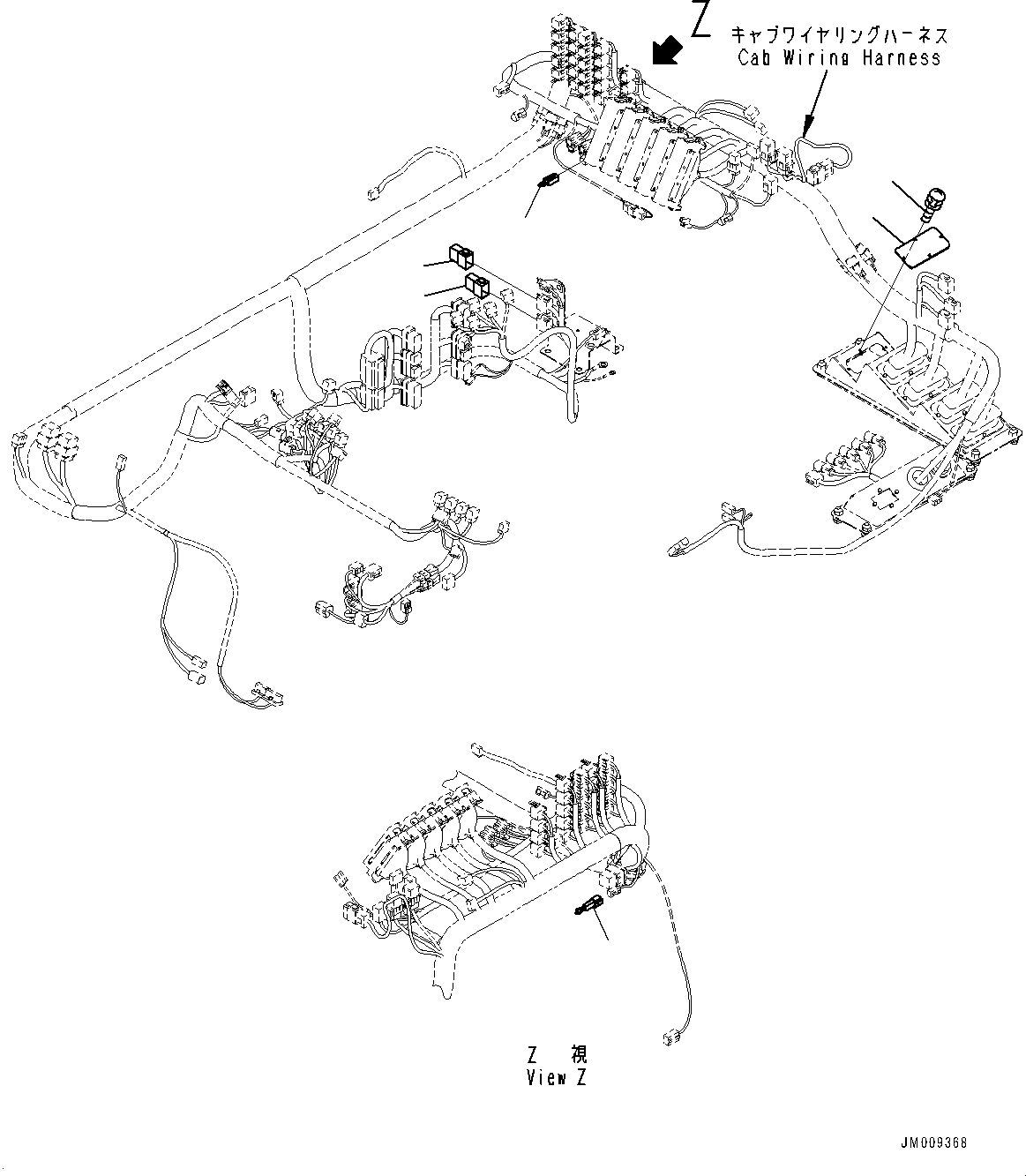 Z

キャブワイヤリングハーネス
Cab Wiring Harness

Z 視
View Z

JM009368