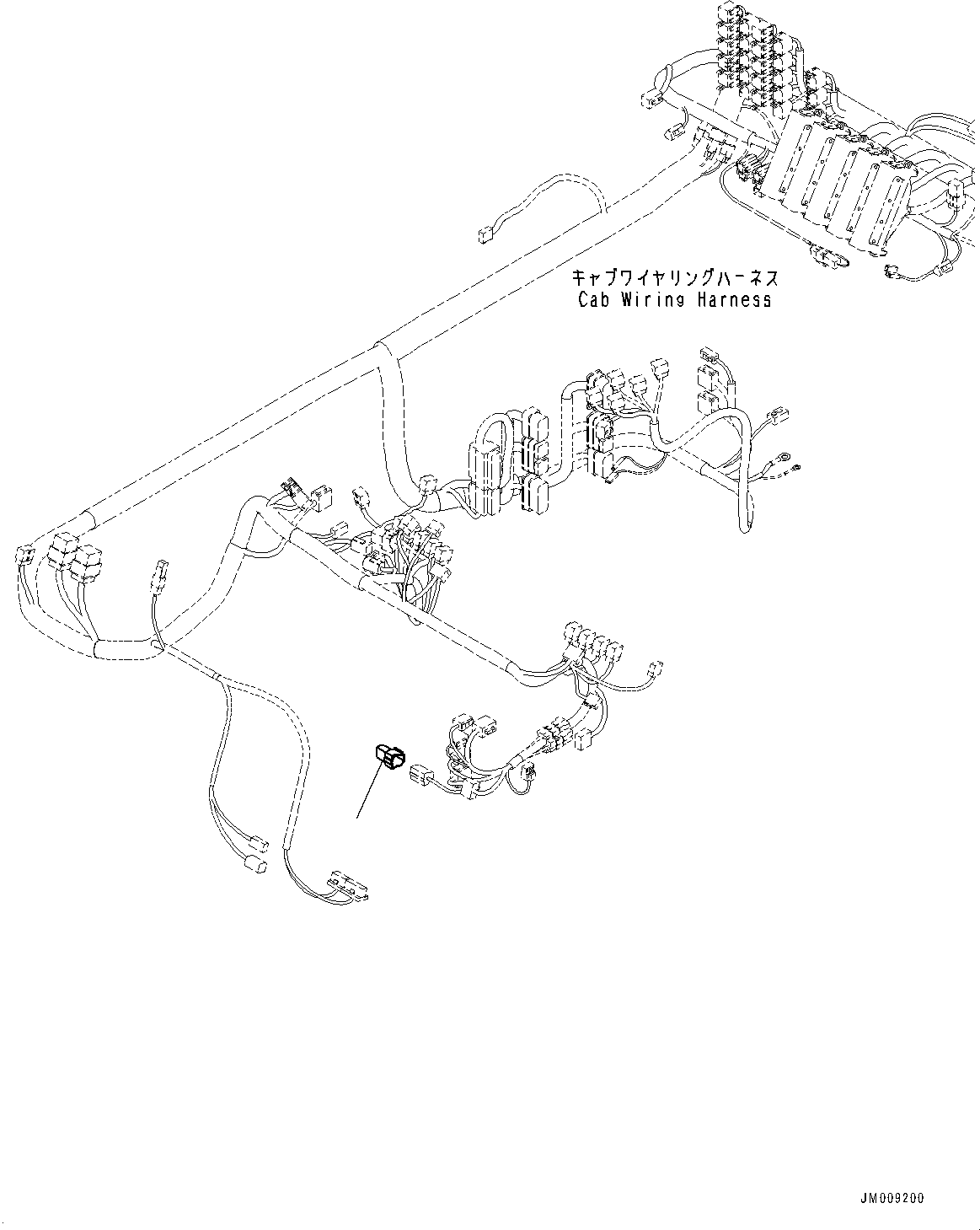 キャブワイヤリングハーネス
Cab Wiring Harness

JM009200