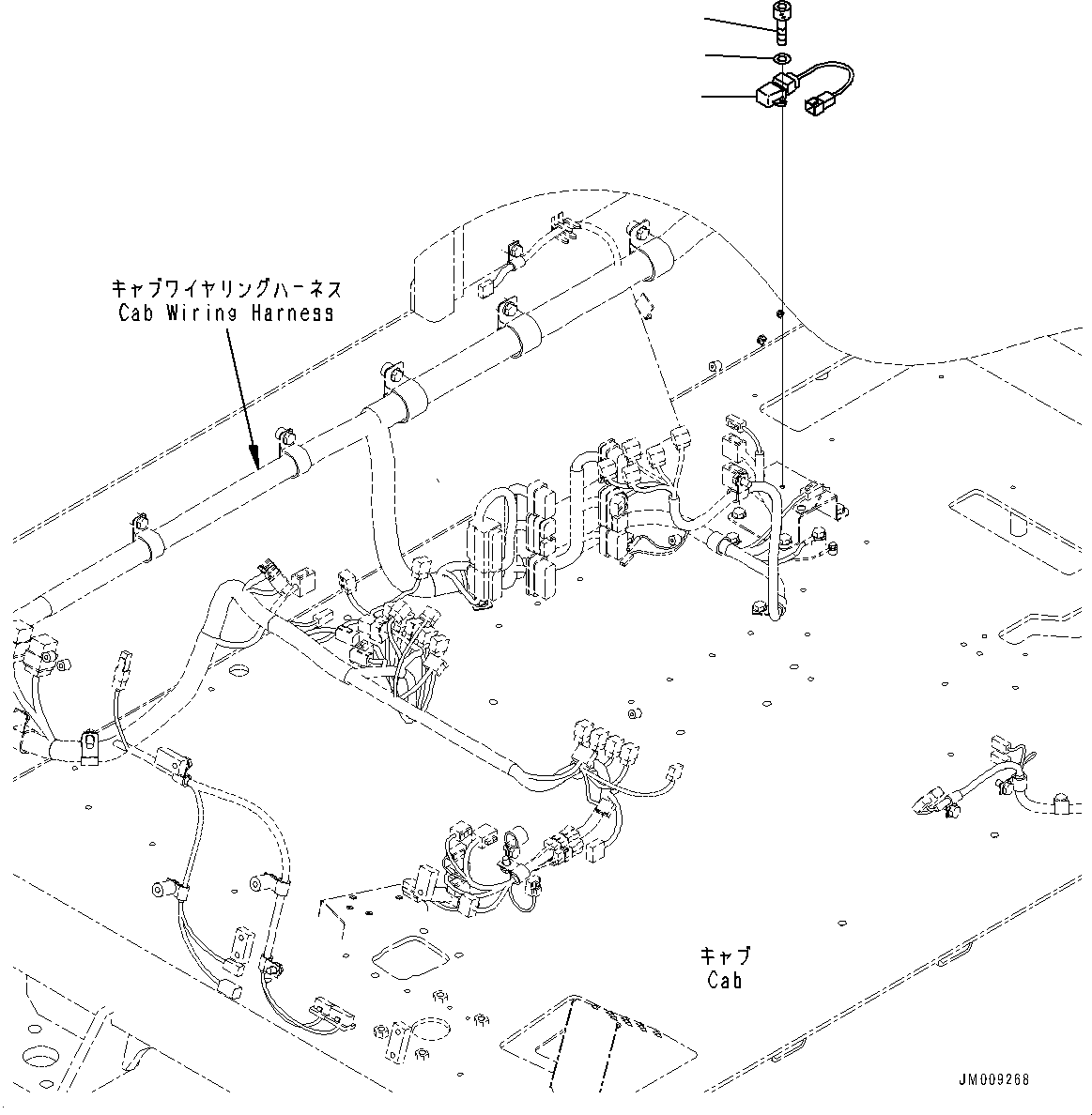 キャブワイヤリングハーネス
Cab Wiring Harness

キャブ
Cab

JM009268