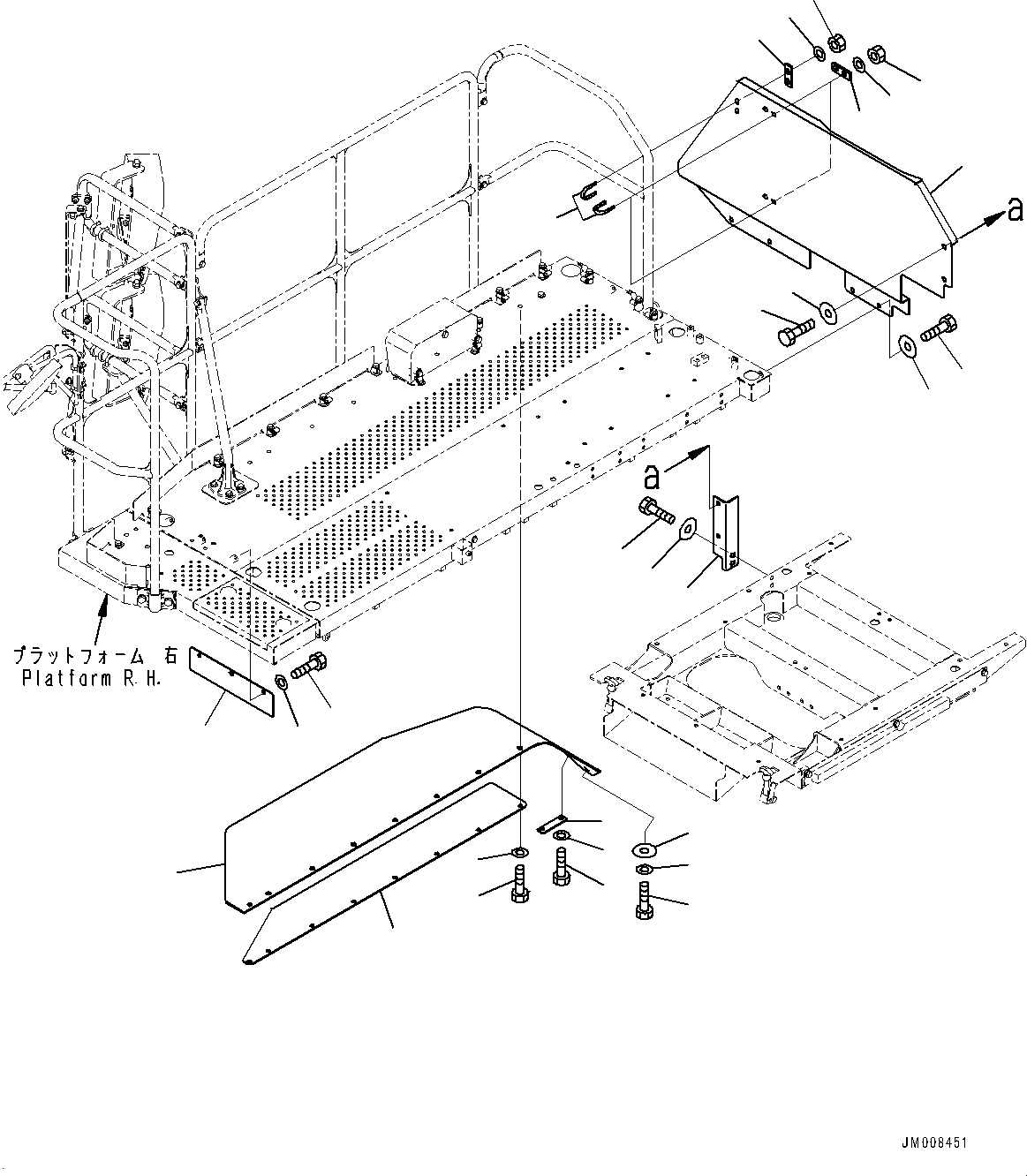 a

a

プラットフォーム 右
Platform R.H.

JM008451