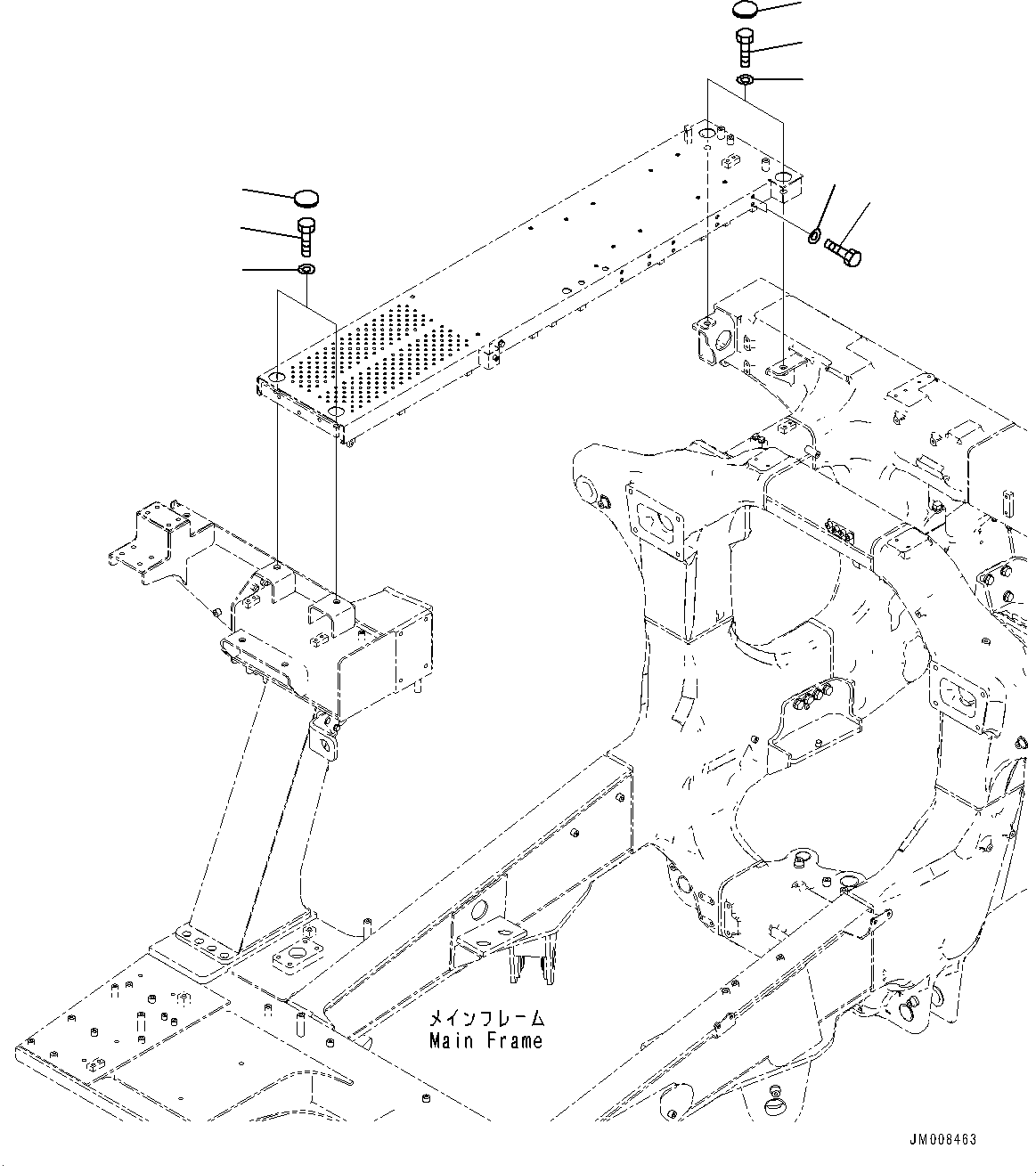 メインフレーム
Main Frame

JM008463