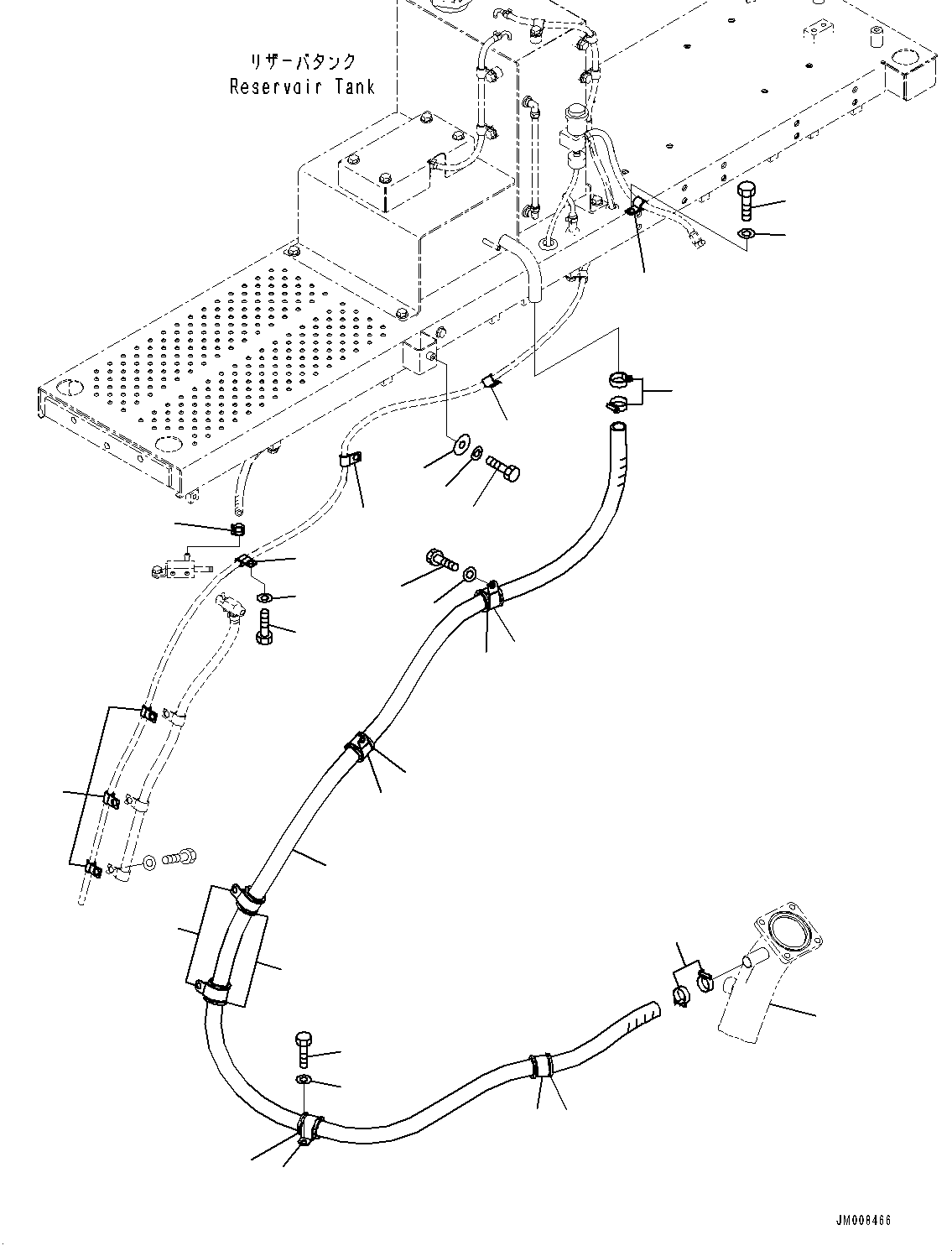 リザーバタンク
Reservoir Tank

JM008466