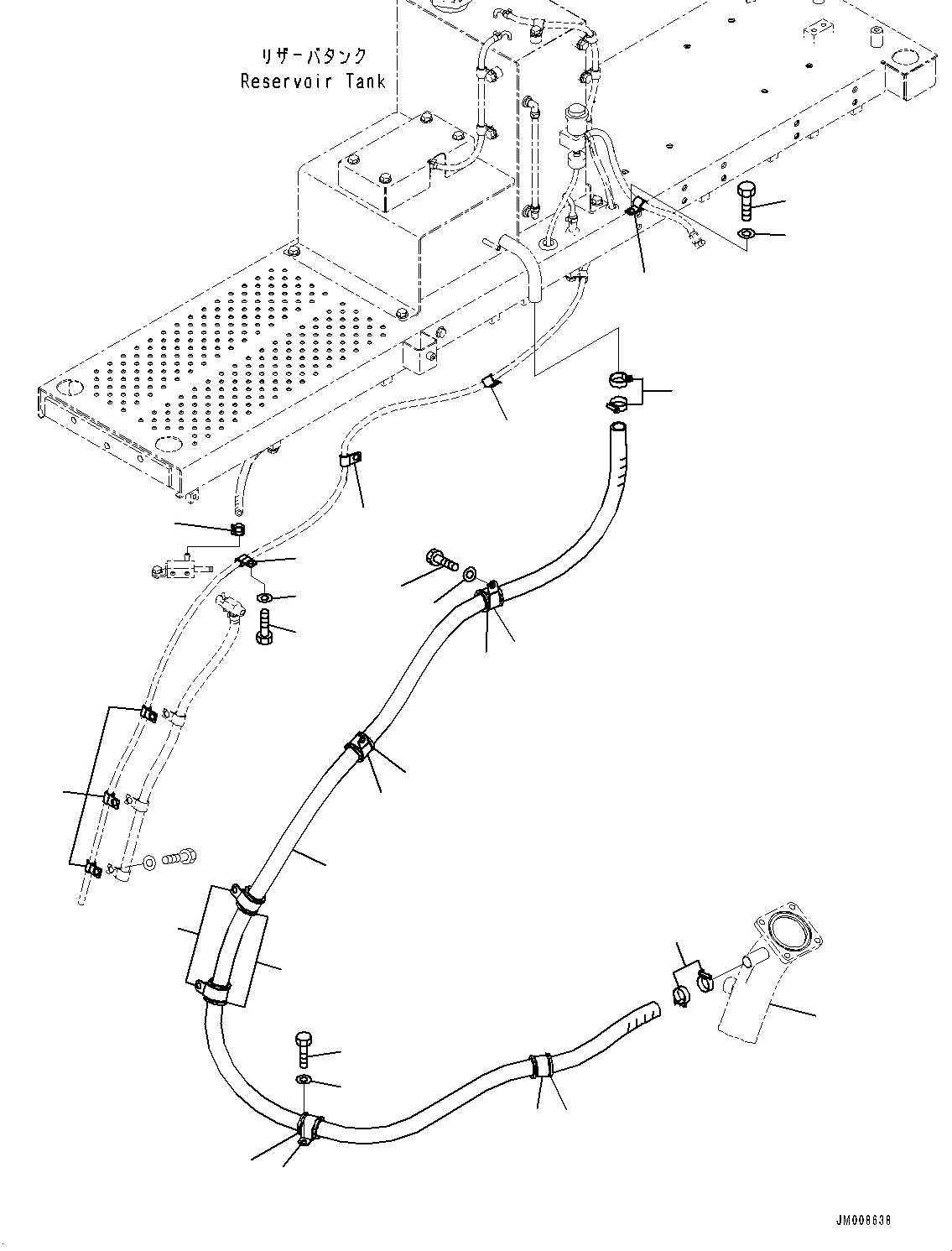 リザーバタンク
Reservoir Tank

JM008638