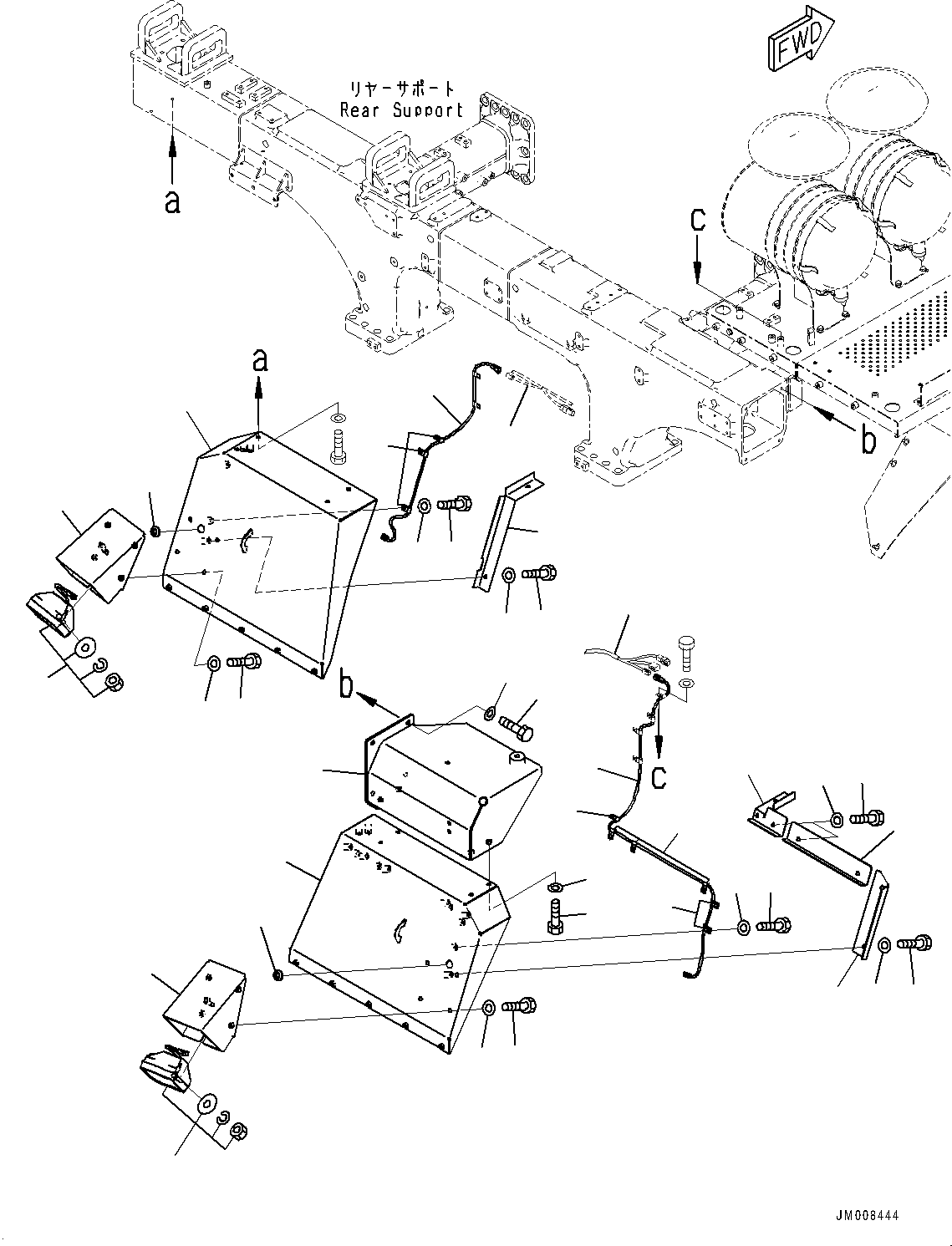 FWD

リヤーサポート
Rear Support

a

c

a

b

b

c

JM008444