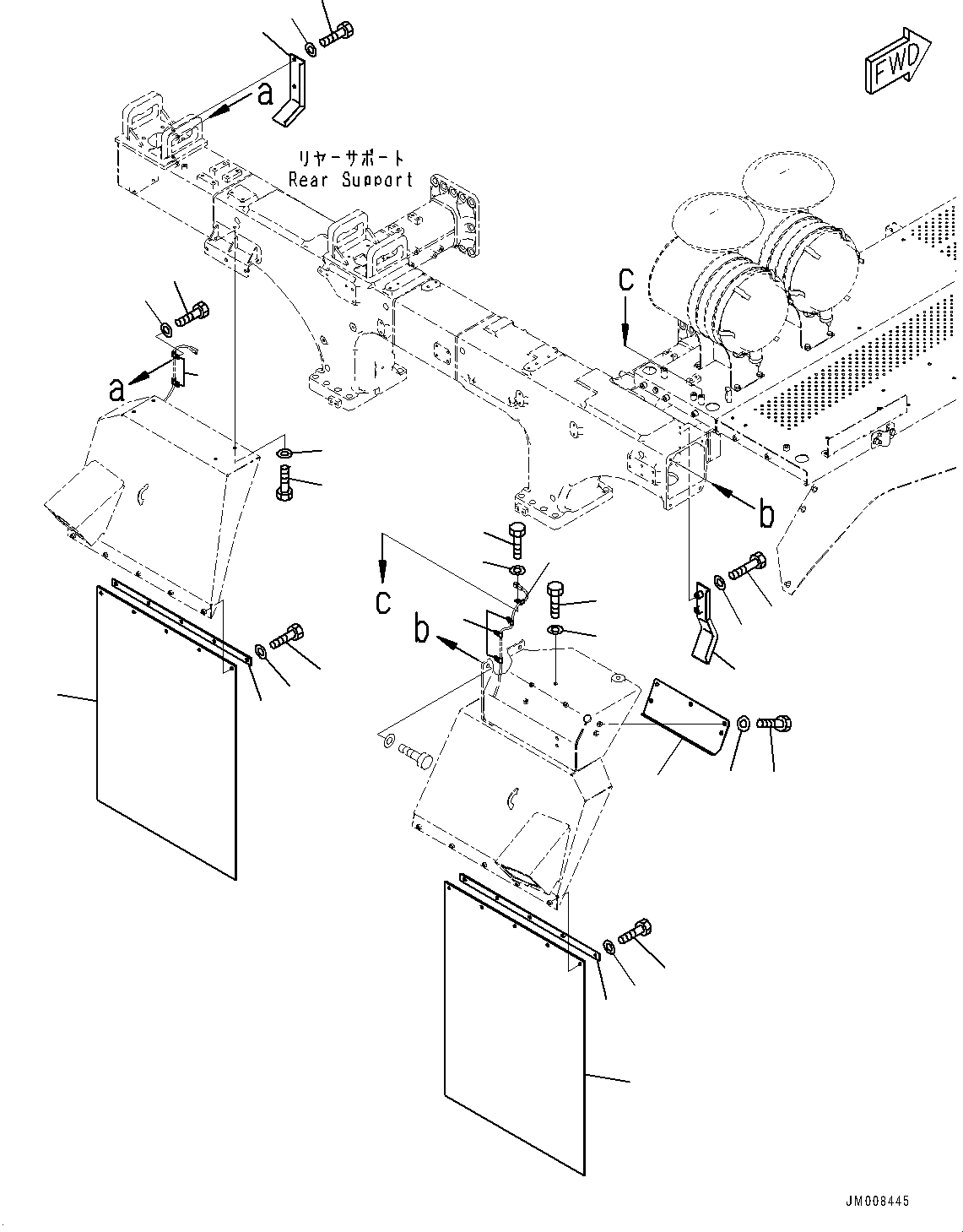 FWD

a

リヤーサポート
Rear Support

c

a

b

c

b

JM008445