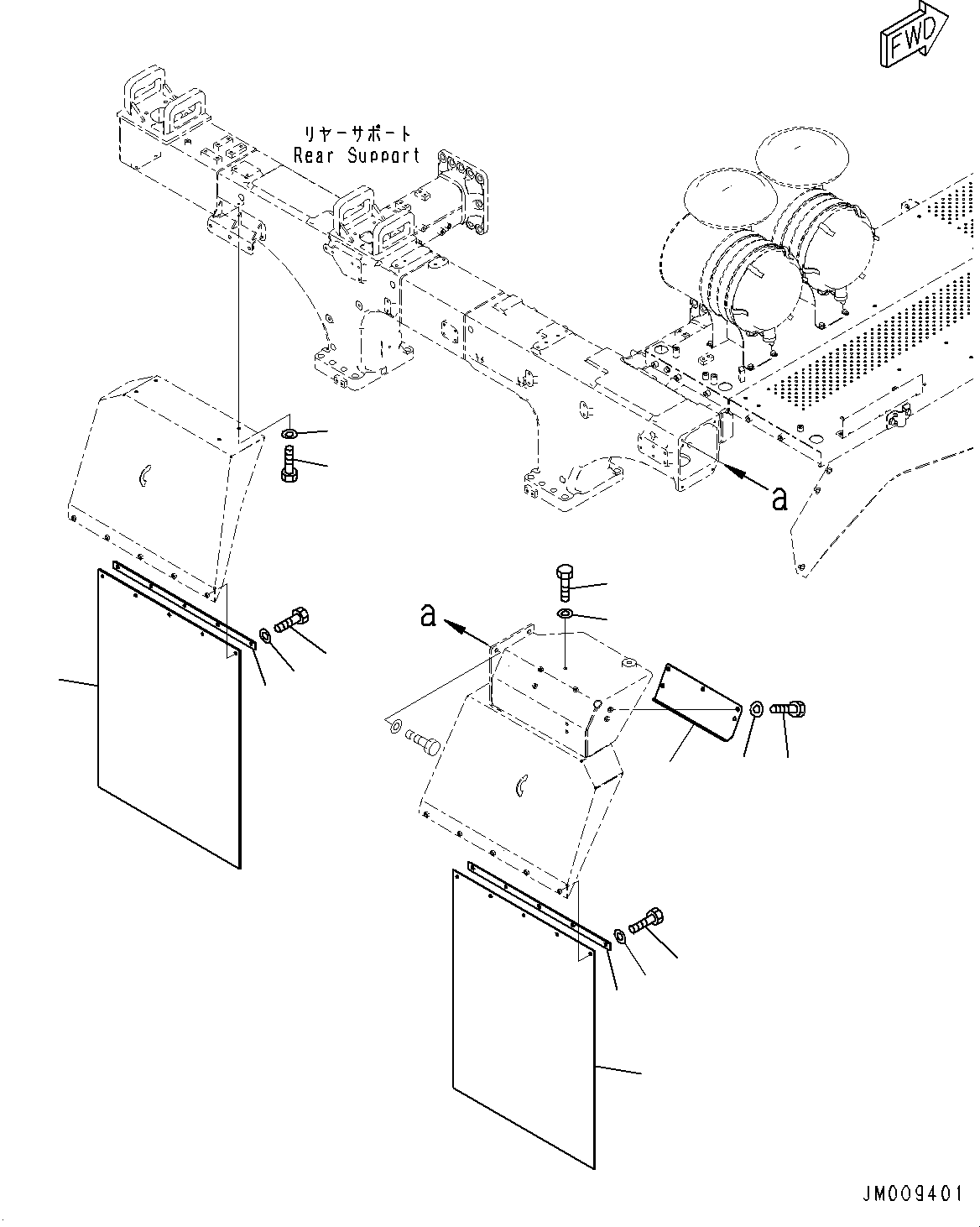 FWD

リヤーサポート
Rear Support

a

a

JM009401