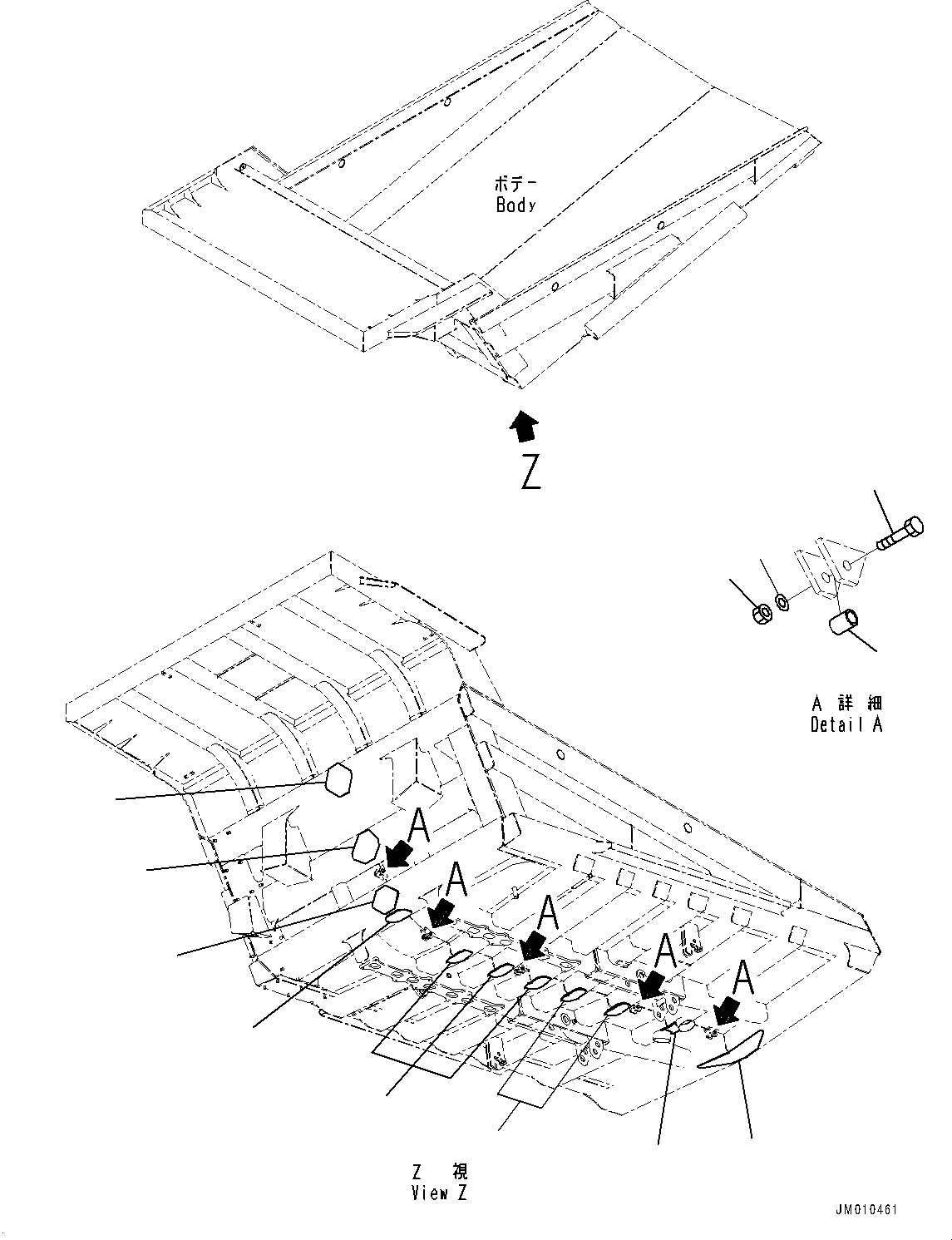 ボデー
Body

Z

A 詳 細
Detail A

A
A
A
A
A

Z 視
View Z

JM010461