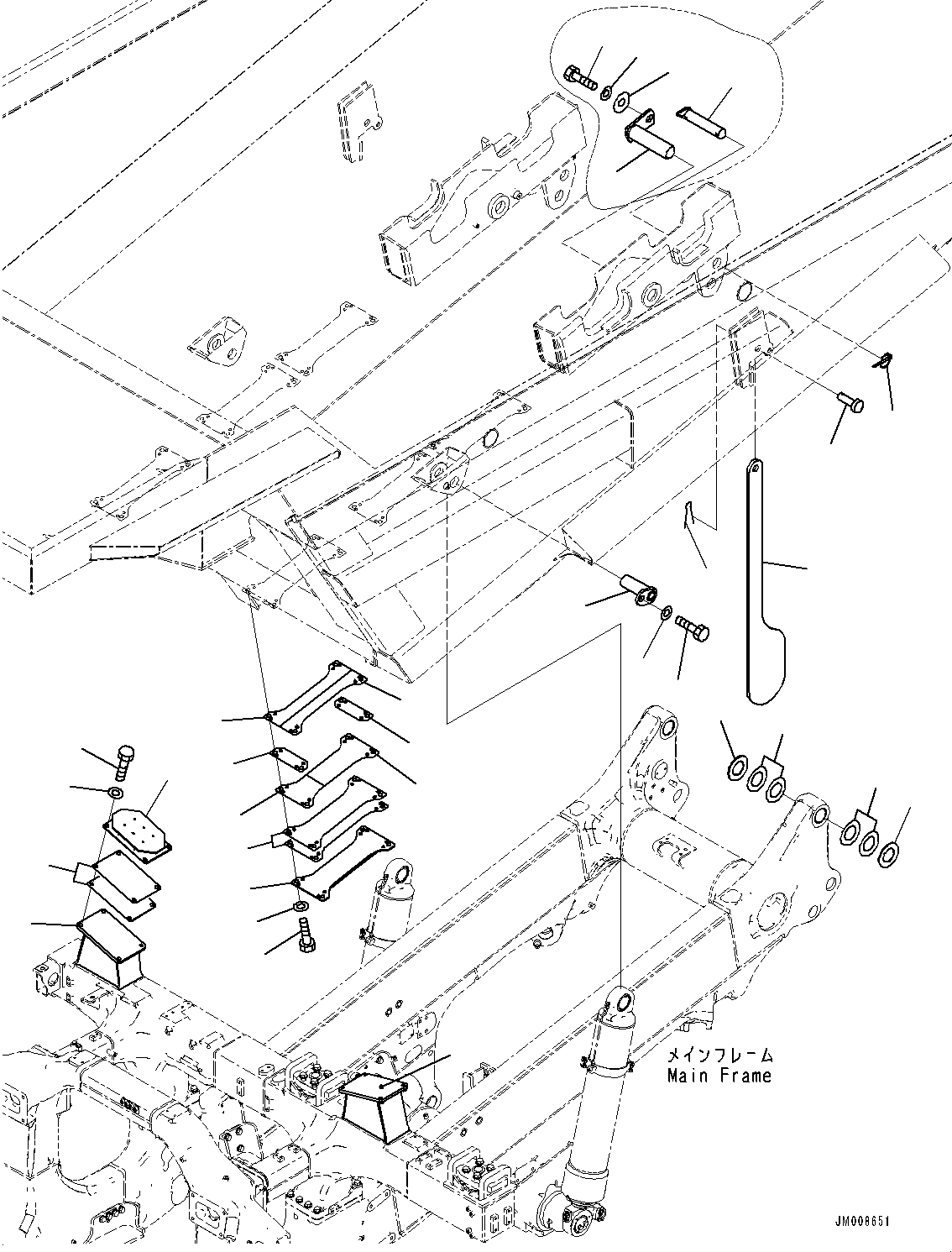 メインフレーム
Main Frame

JM008651