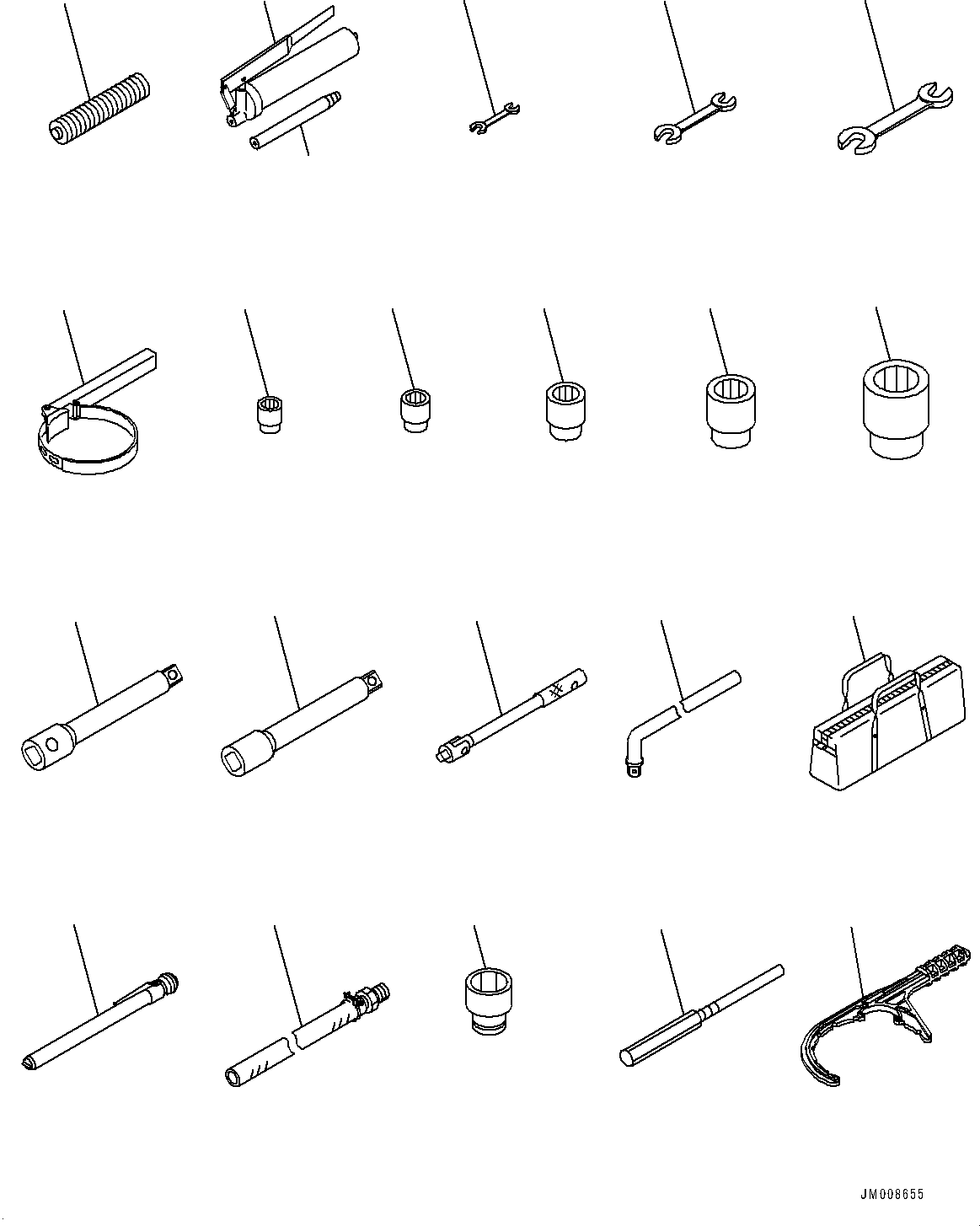 JM008655