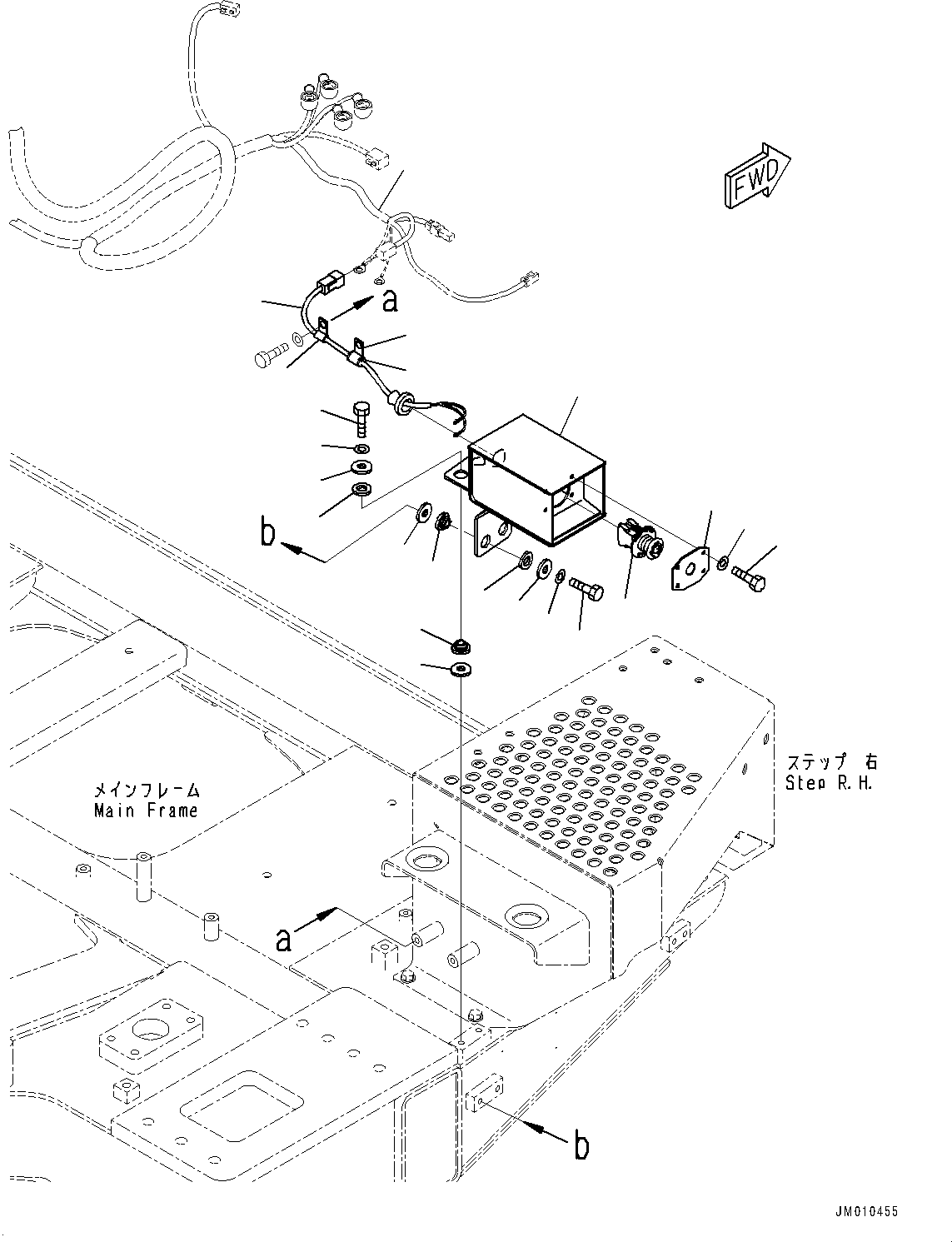 FWD

a

b

ステップ 右
Step R.H.

メインフレーム
Main Frame

a

b

JM010455