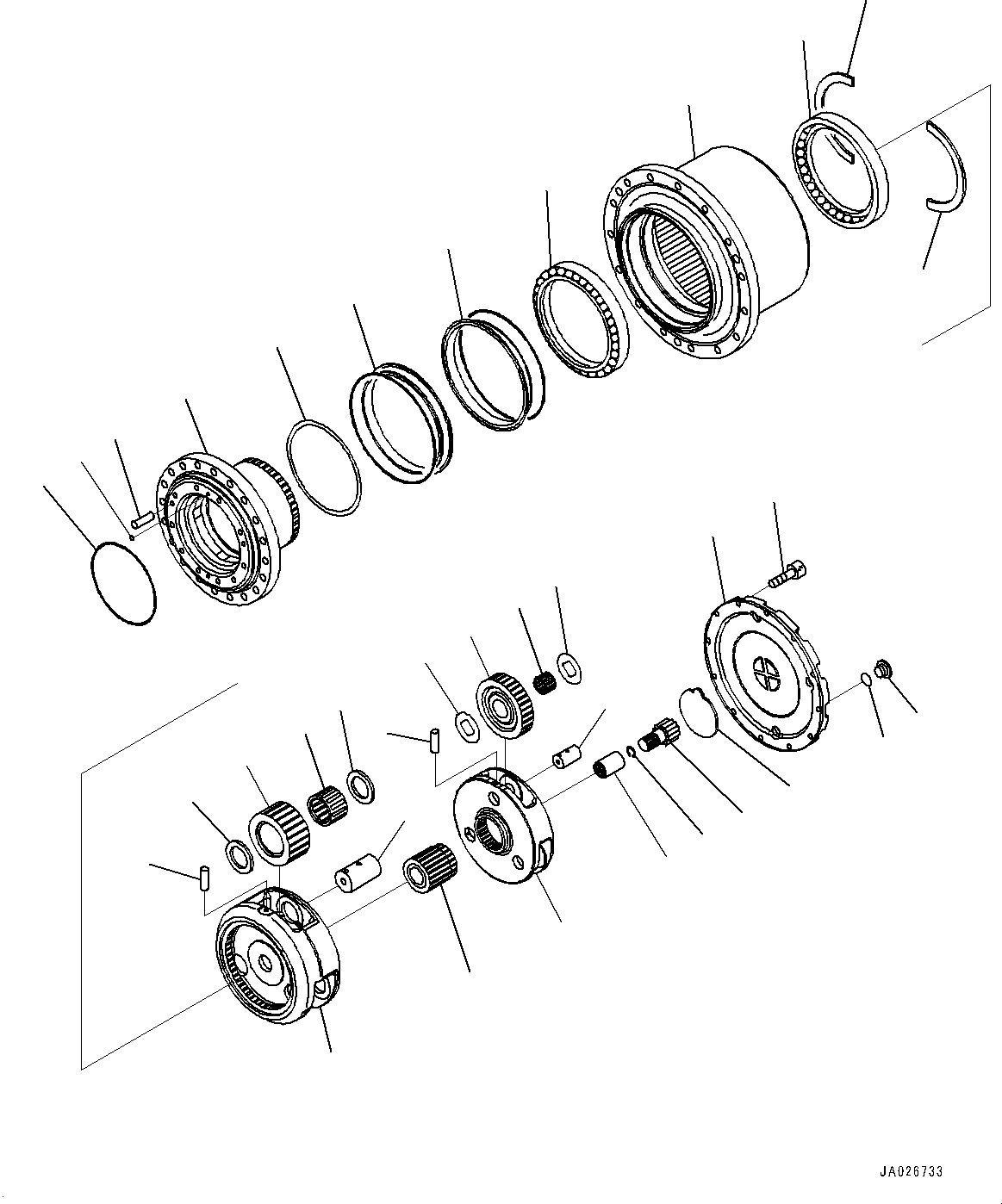 JA026733