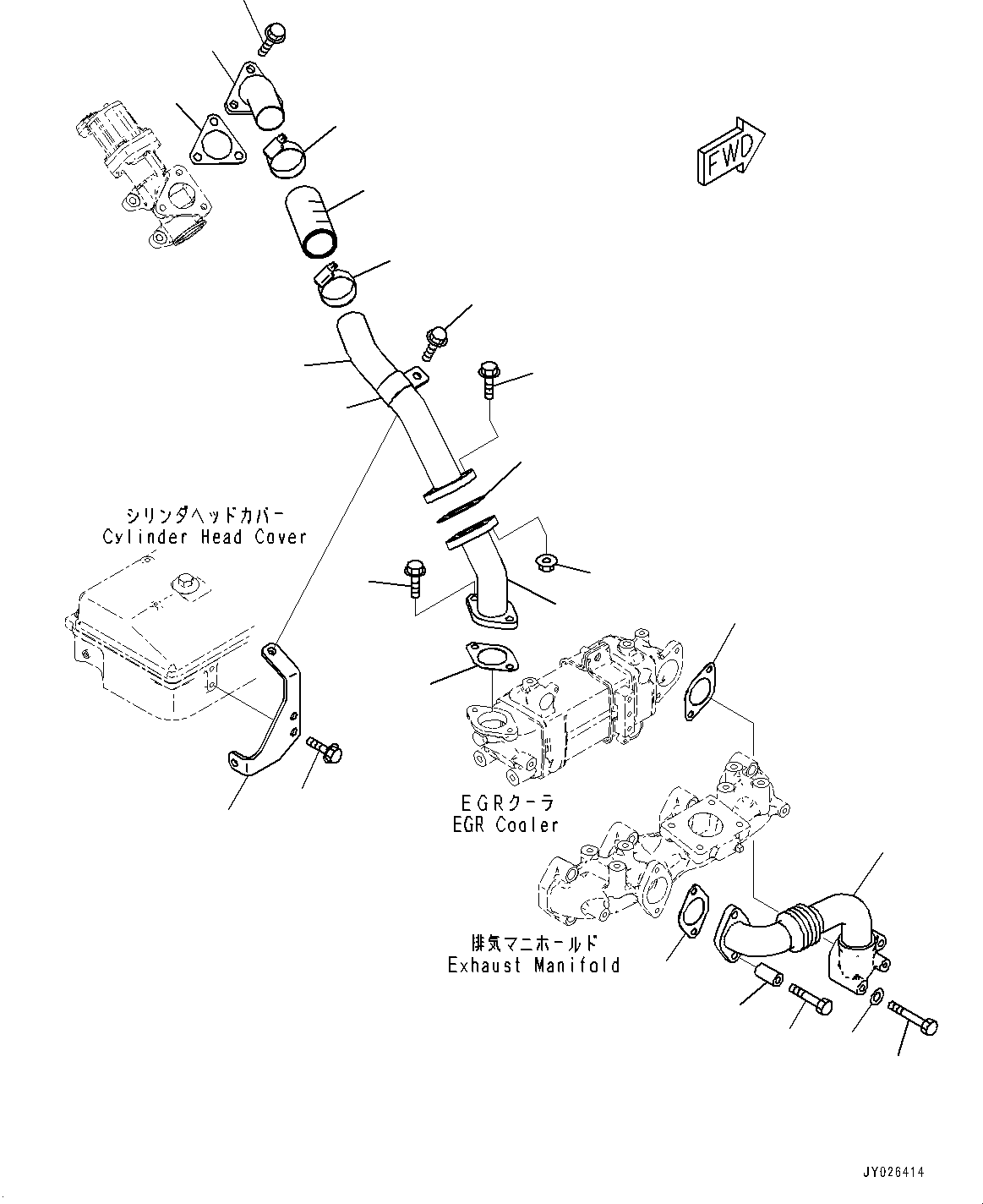 FWD

シリンダヘッドカバー
Cylinder Head Cover

EGRクーラ
EGR Cooler

排気マニホールド
Exhaust Manifold

JY026414