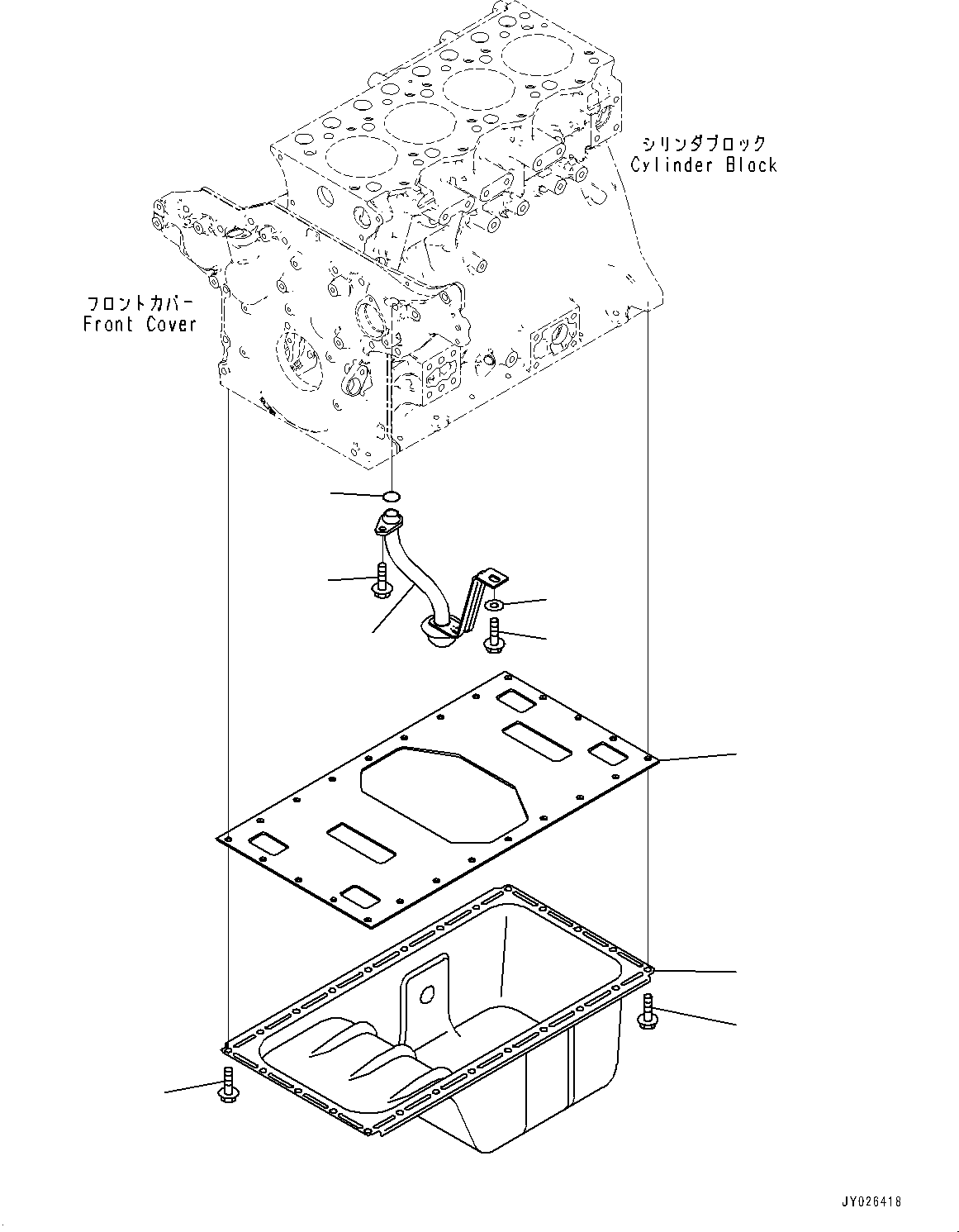 シリンダブロック
Cylinder Block

フロントカバー
Front Cover

JY026418