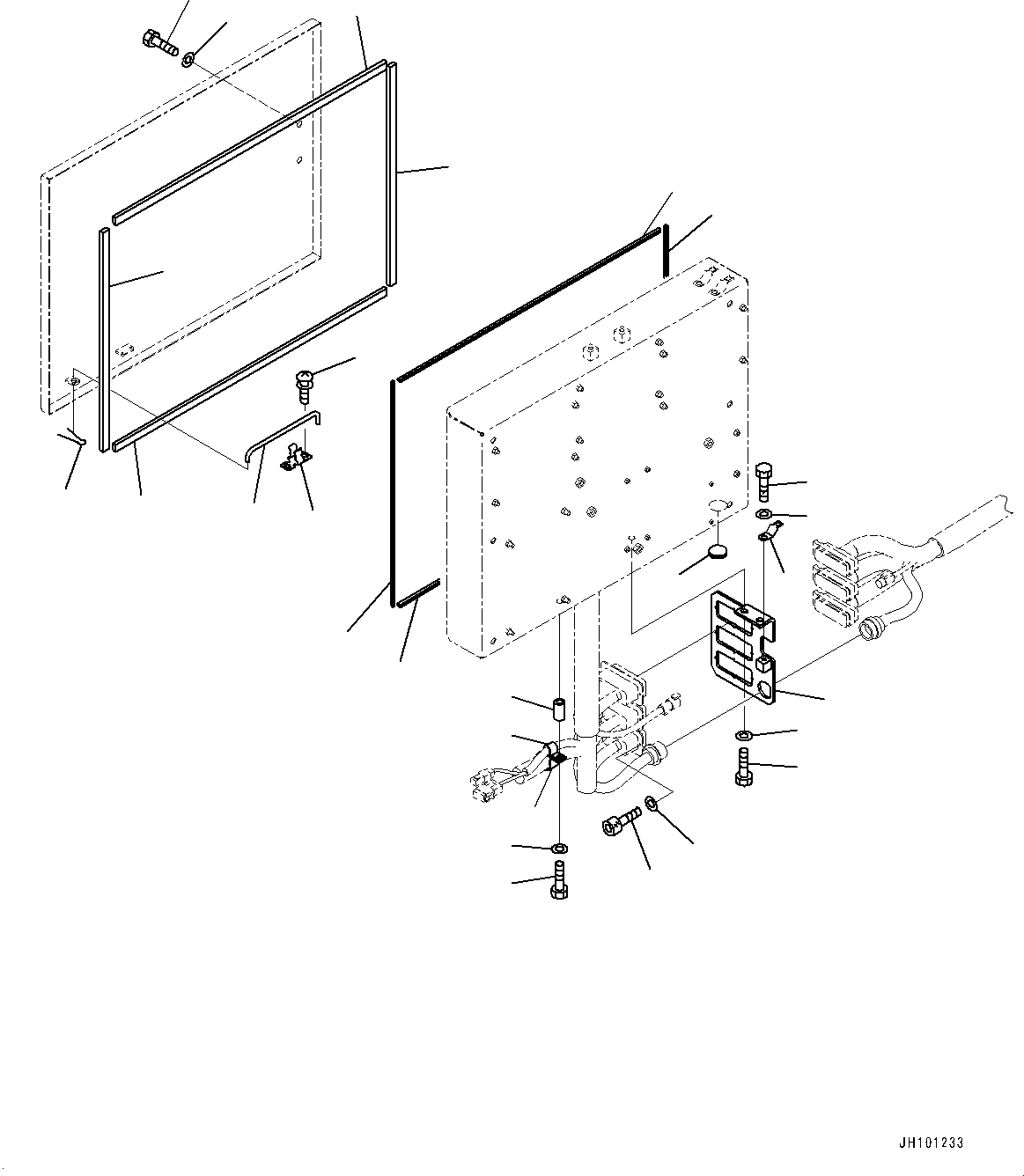 JH101233