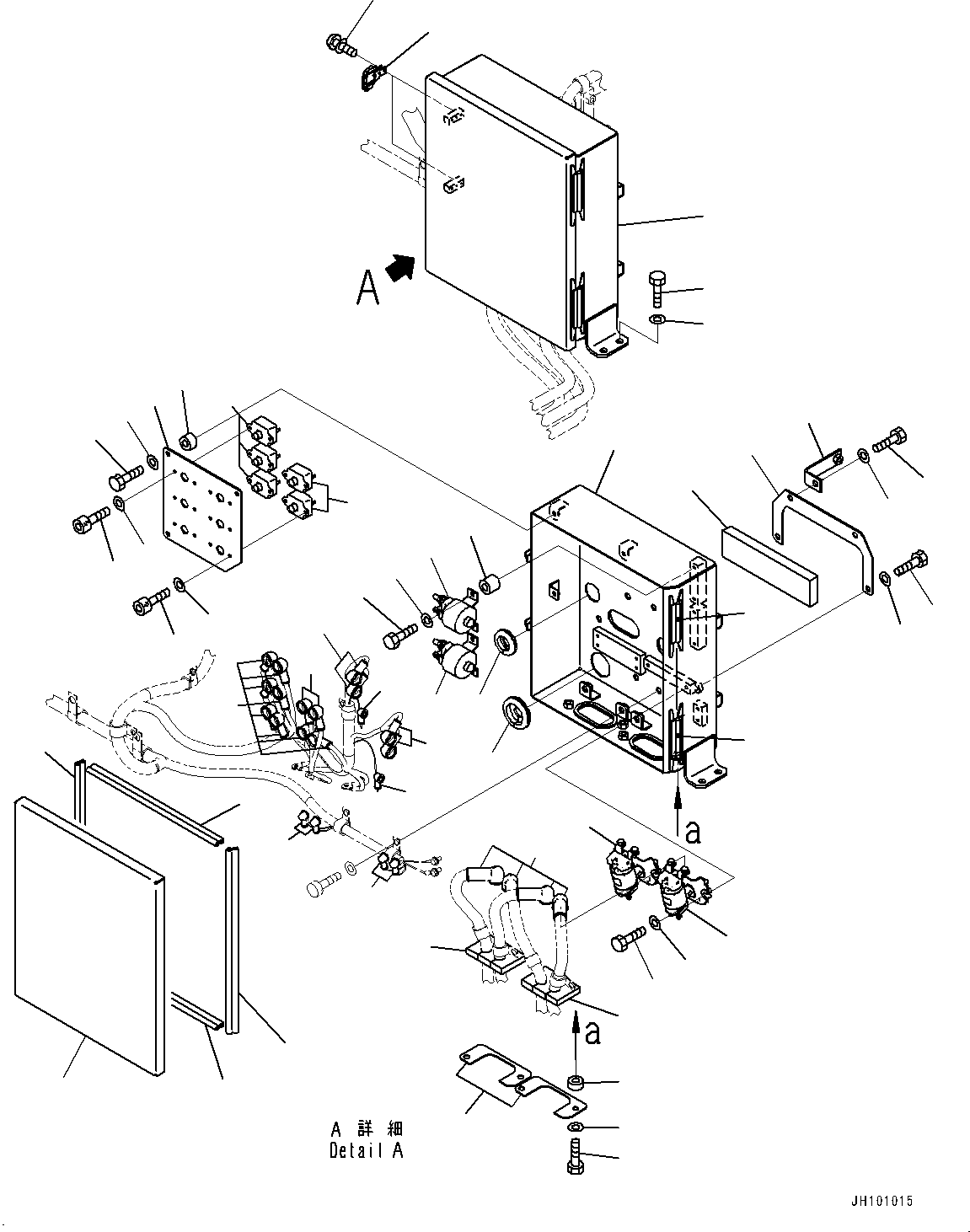 A

a

a

A 詳 細
Detail A

JH101015