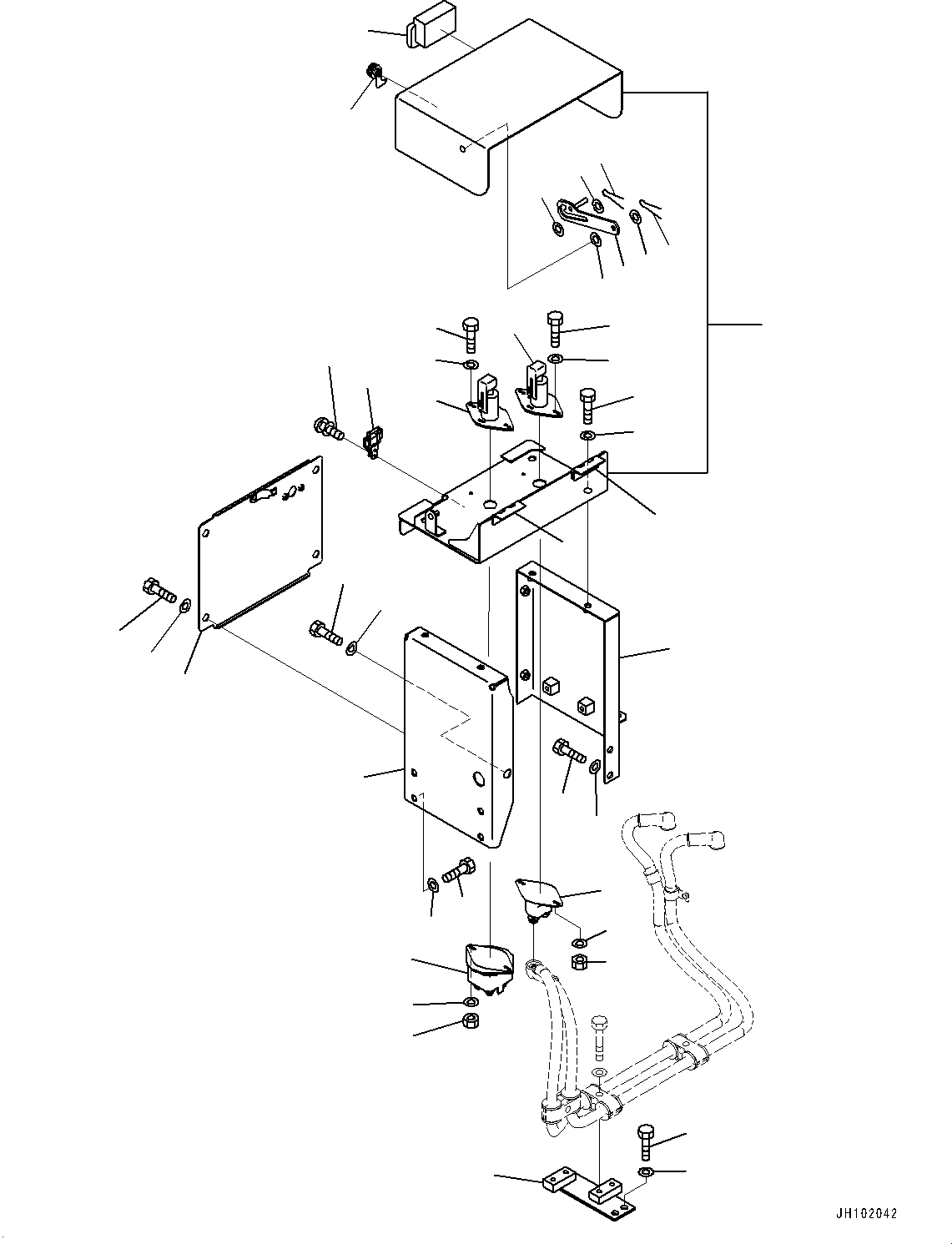 JH102042