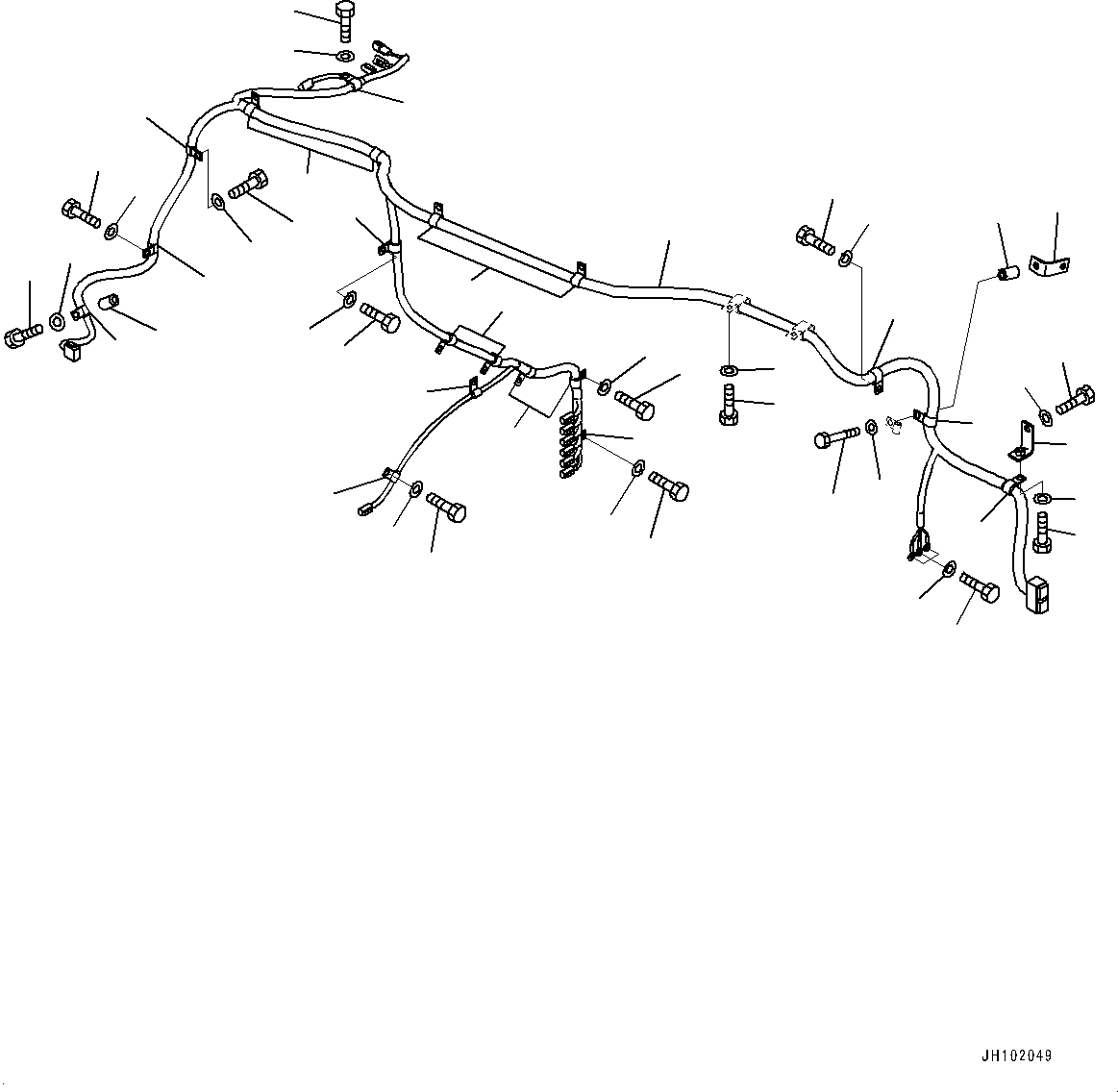 JH102049