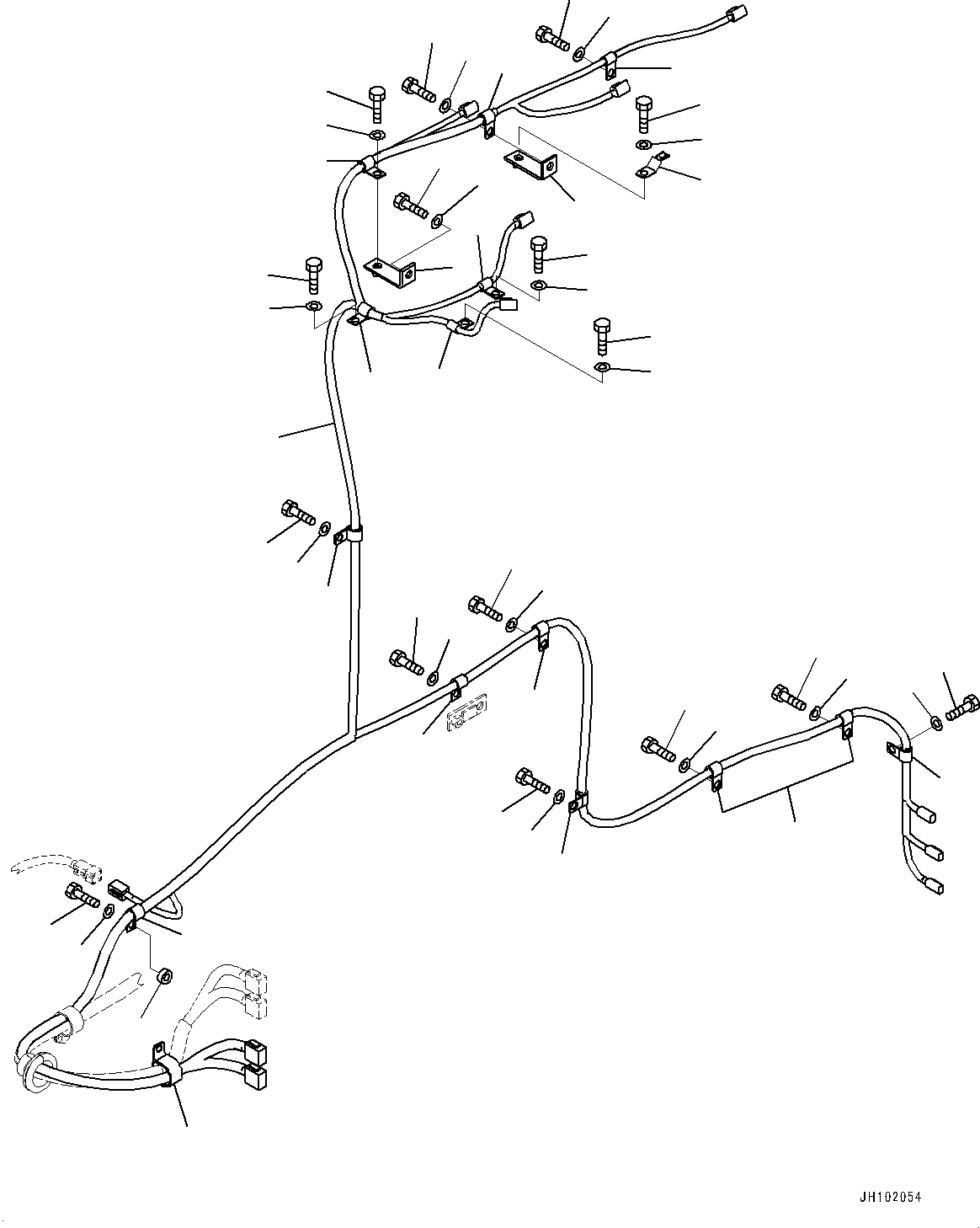 JH102054