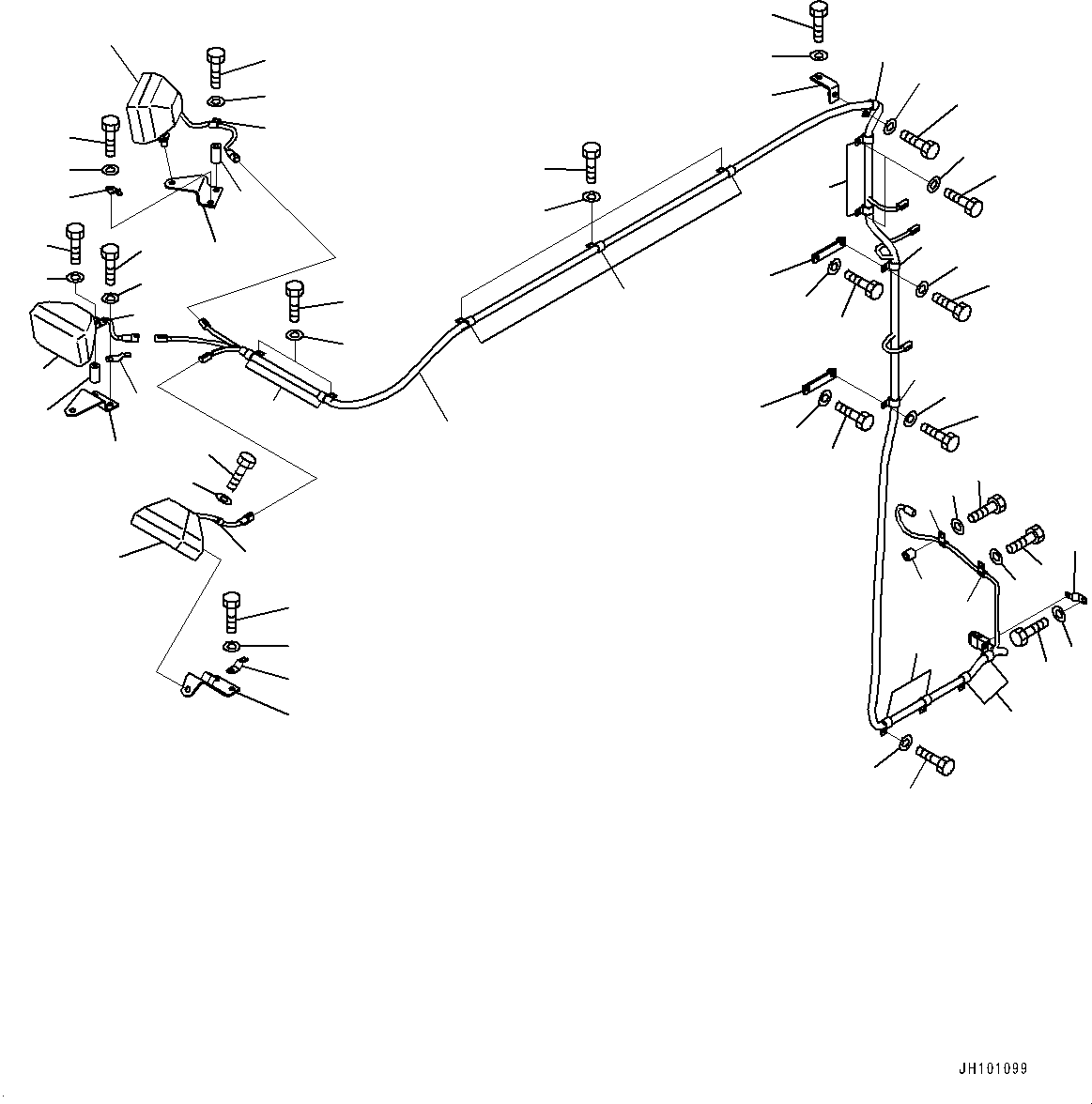 JH101099