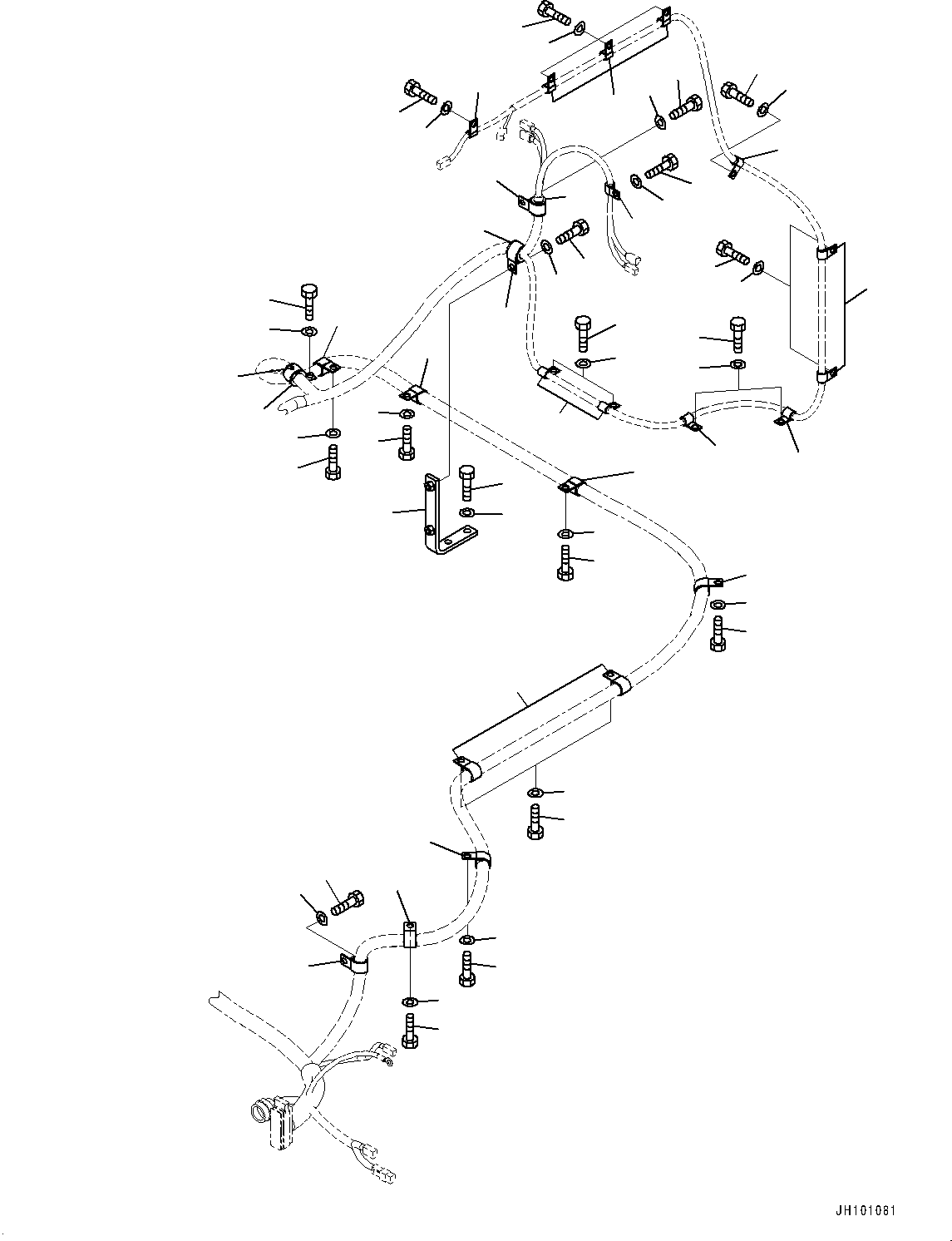 JH101081