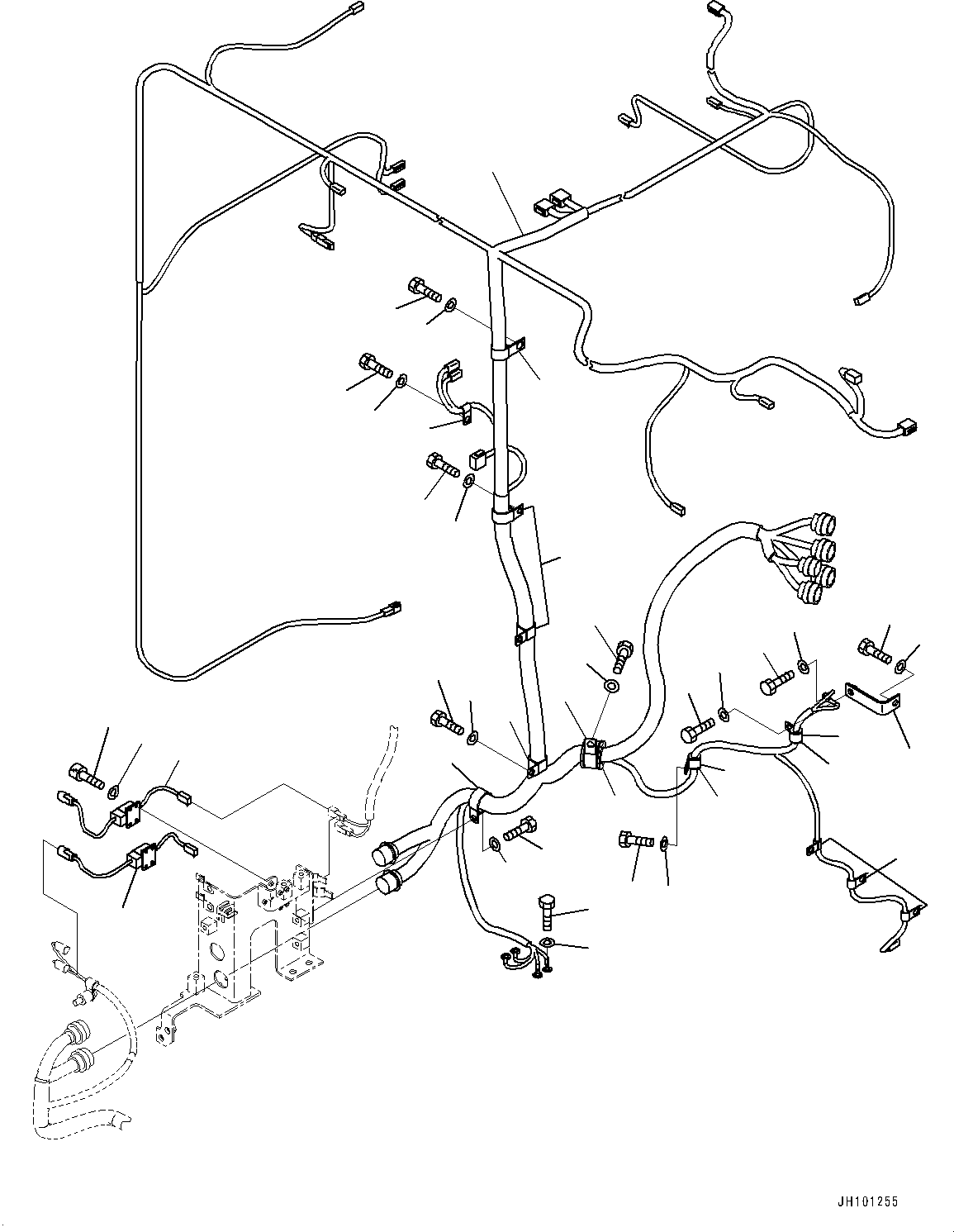 JH101255