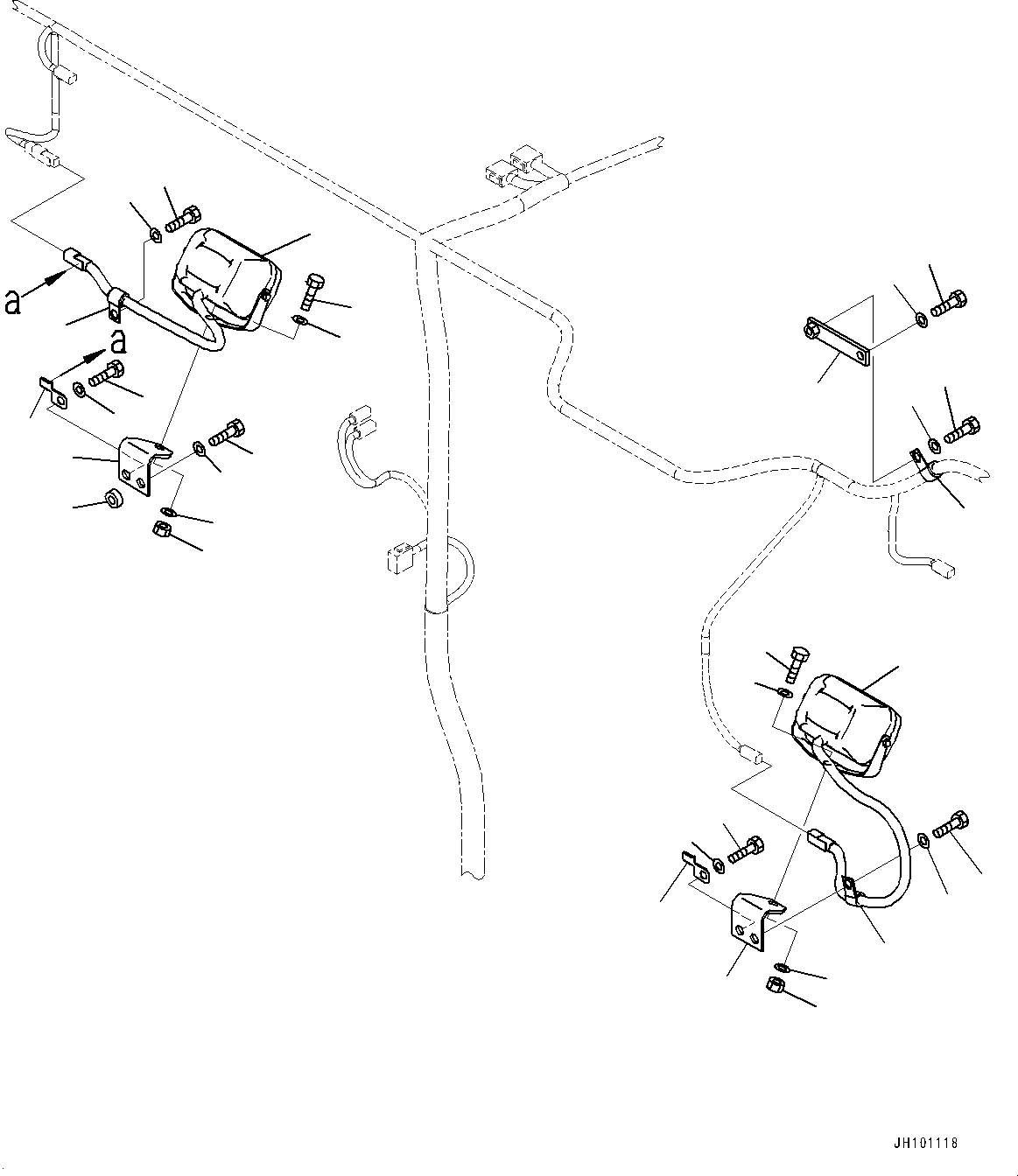 a
a
JH101118