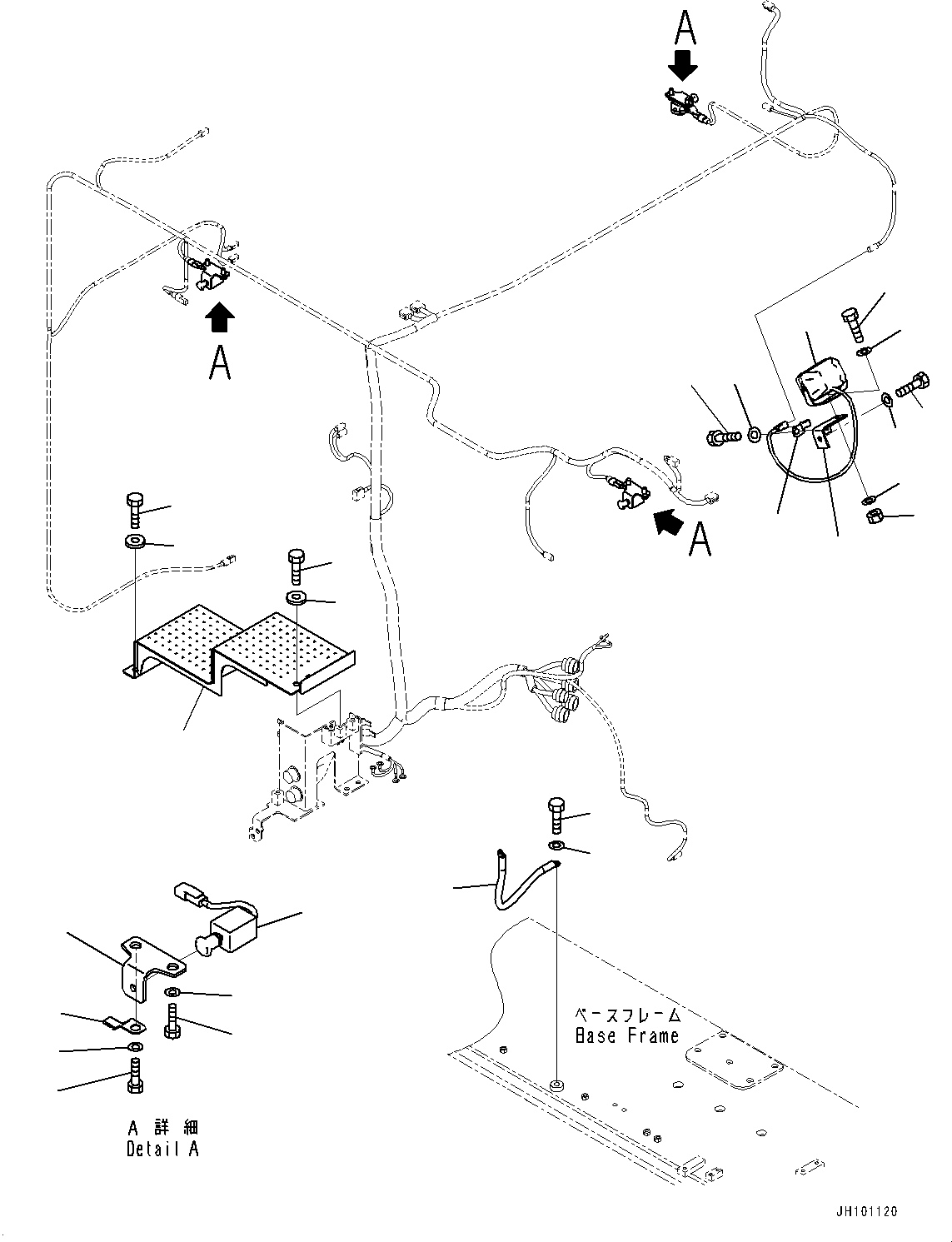 A

A

A

ベースフレーム
Base Frame

A 詳細
Detail A

JH101120