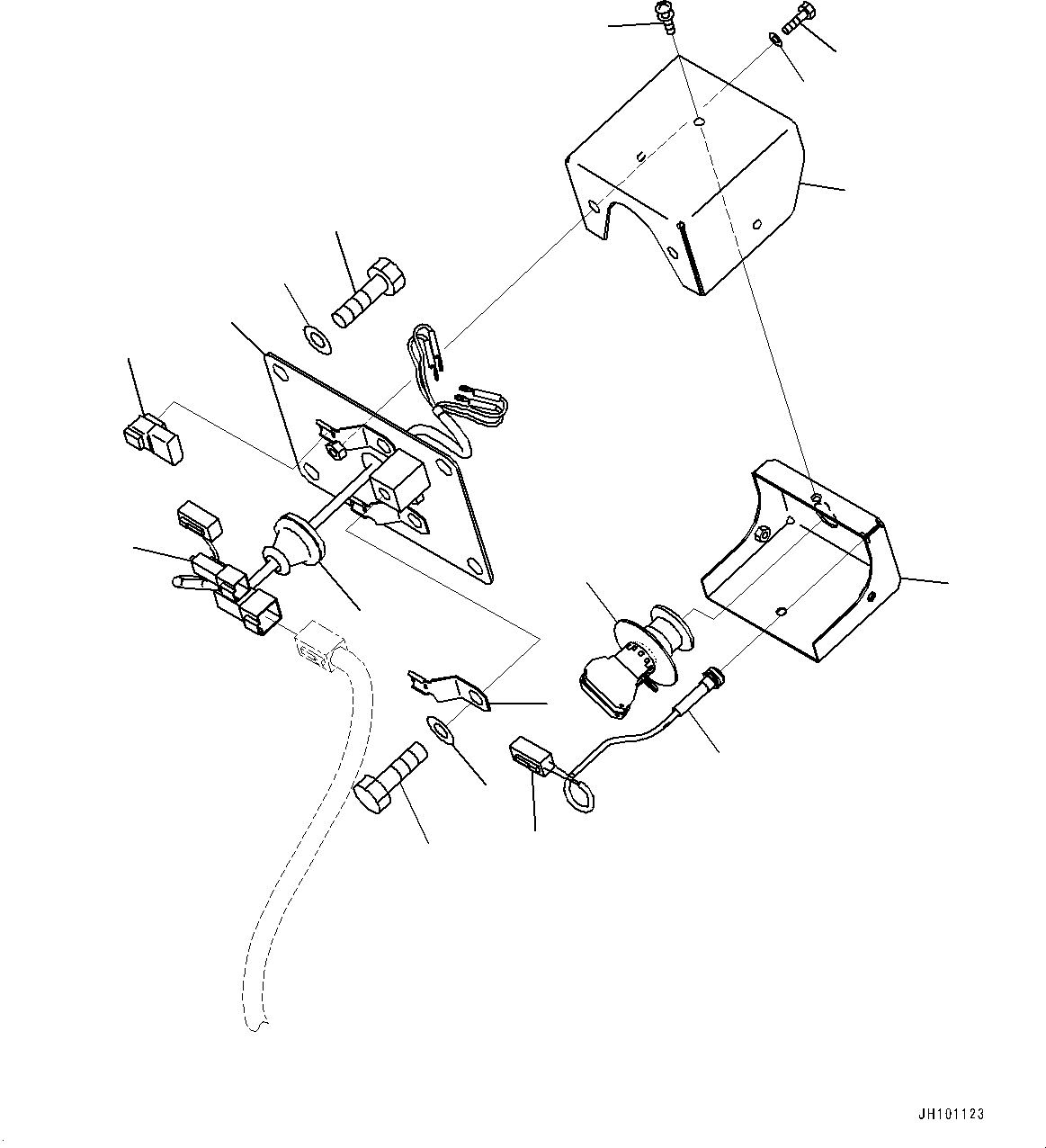 JH101123