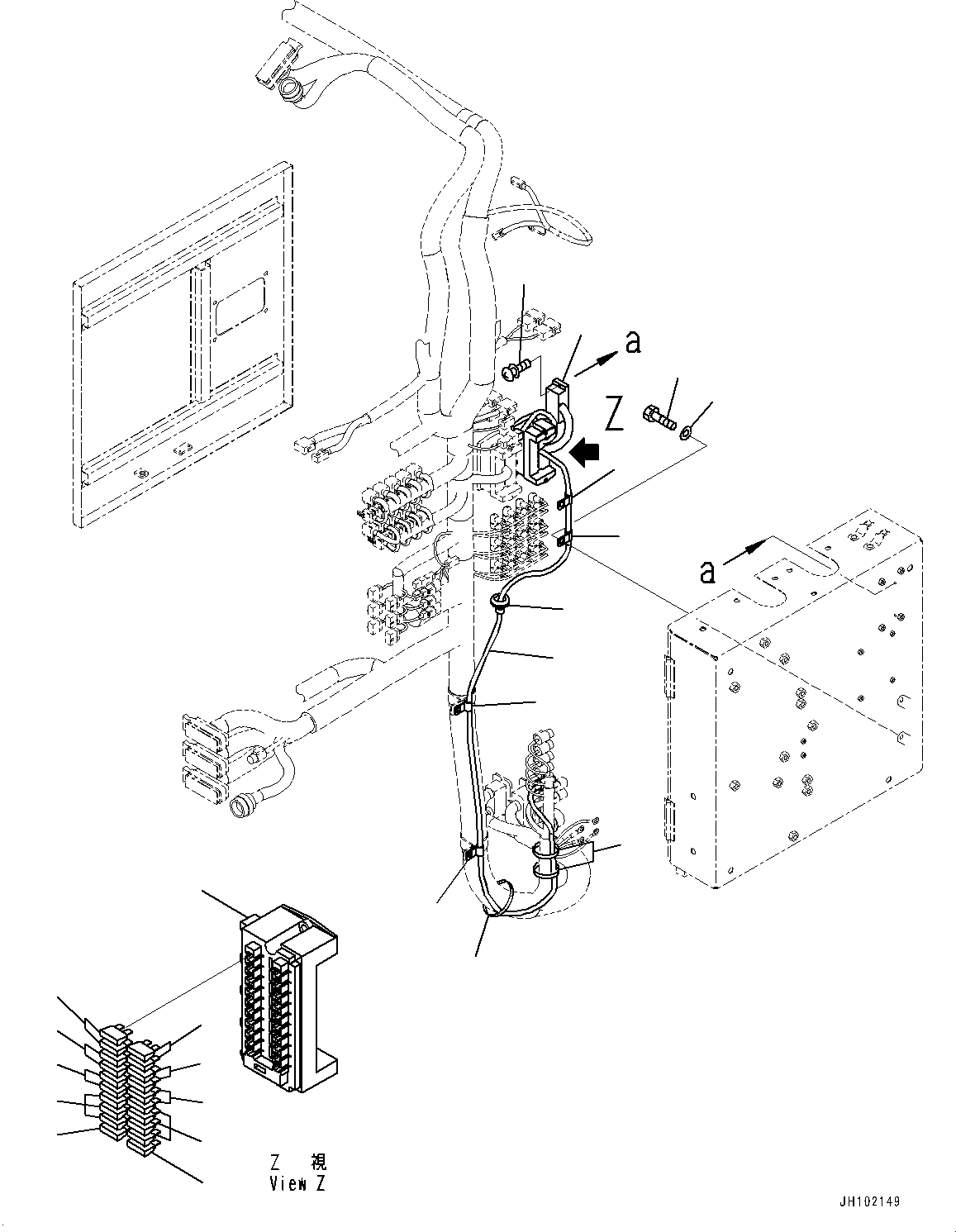 a

Z

a

Z 視
View Z

JH102149