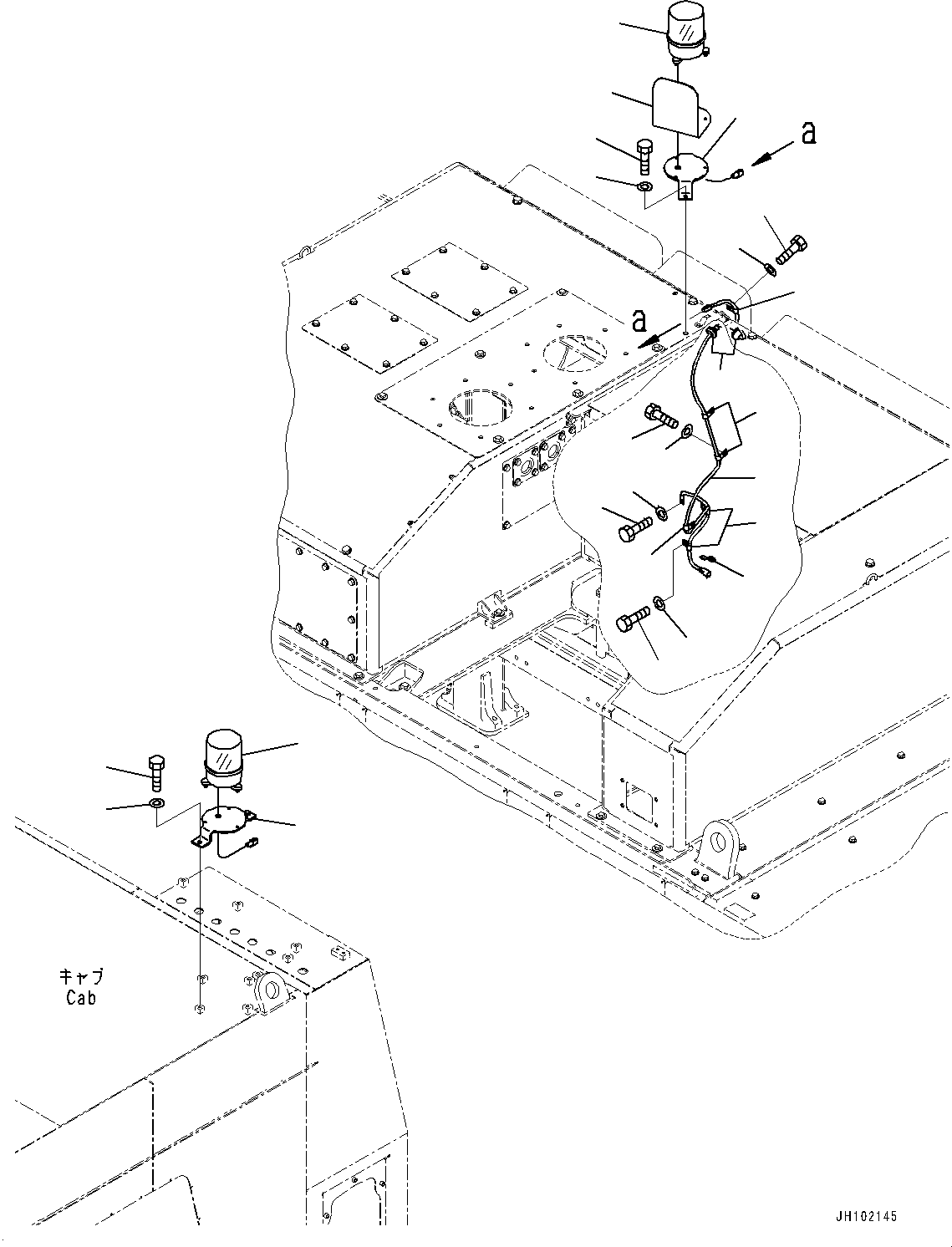 a

a

キャブ
Cab

JH102145