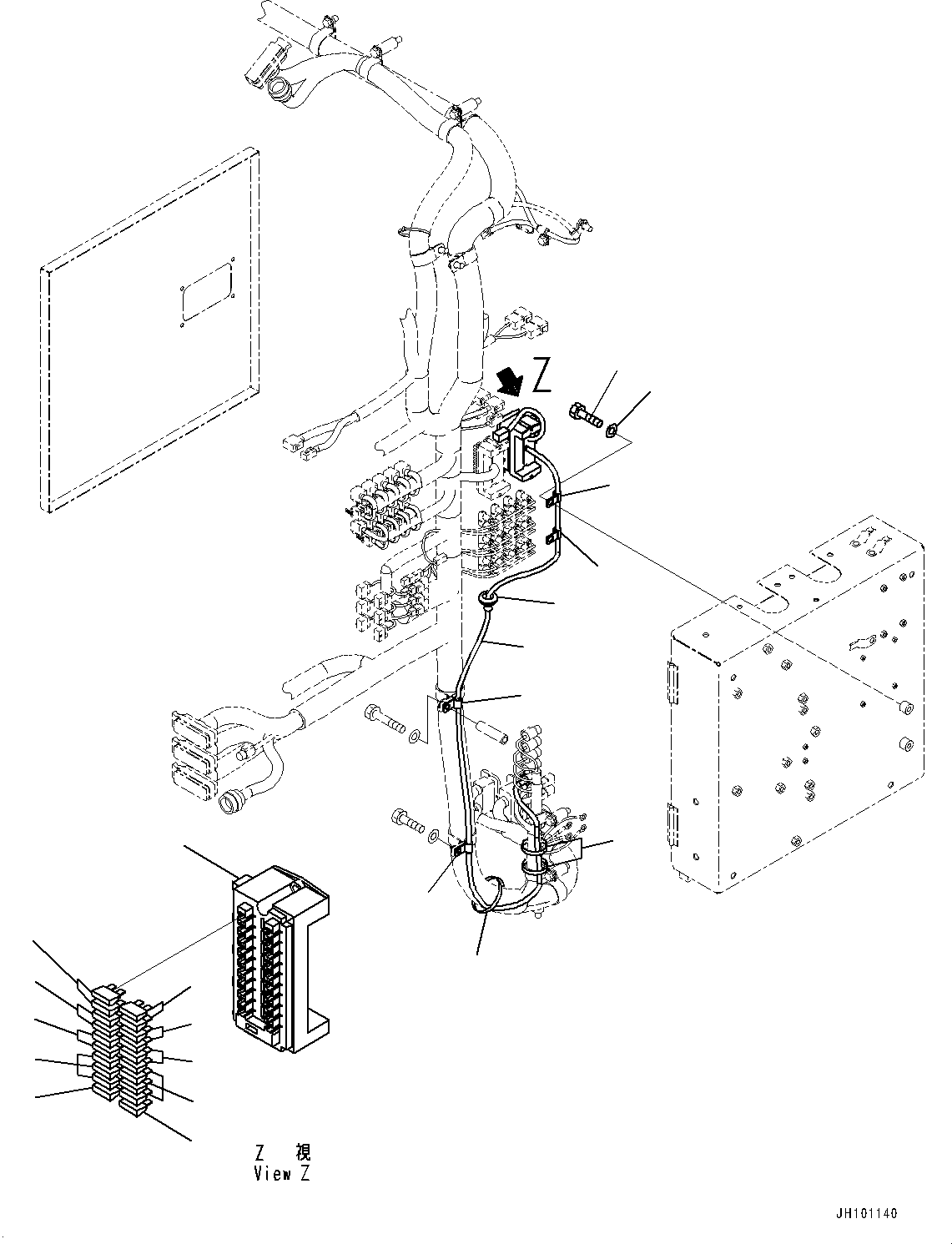 Z

Z 視
View Z

JH101140