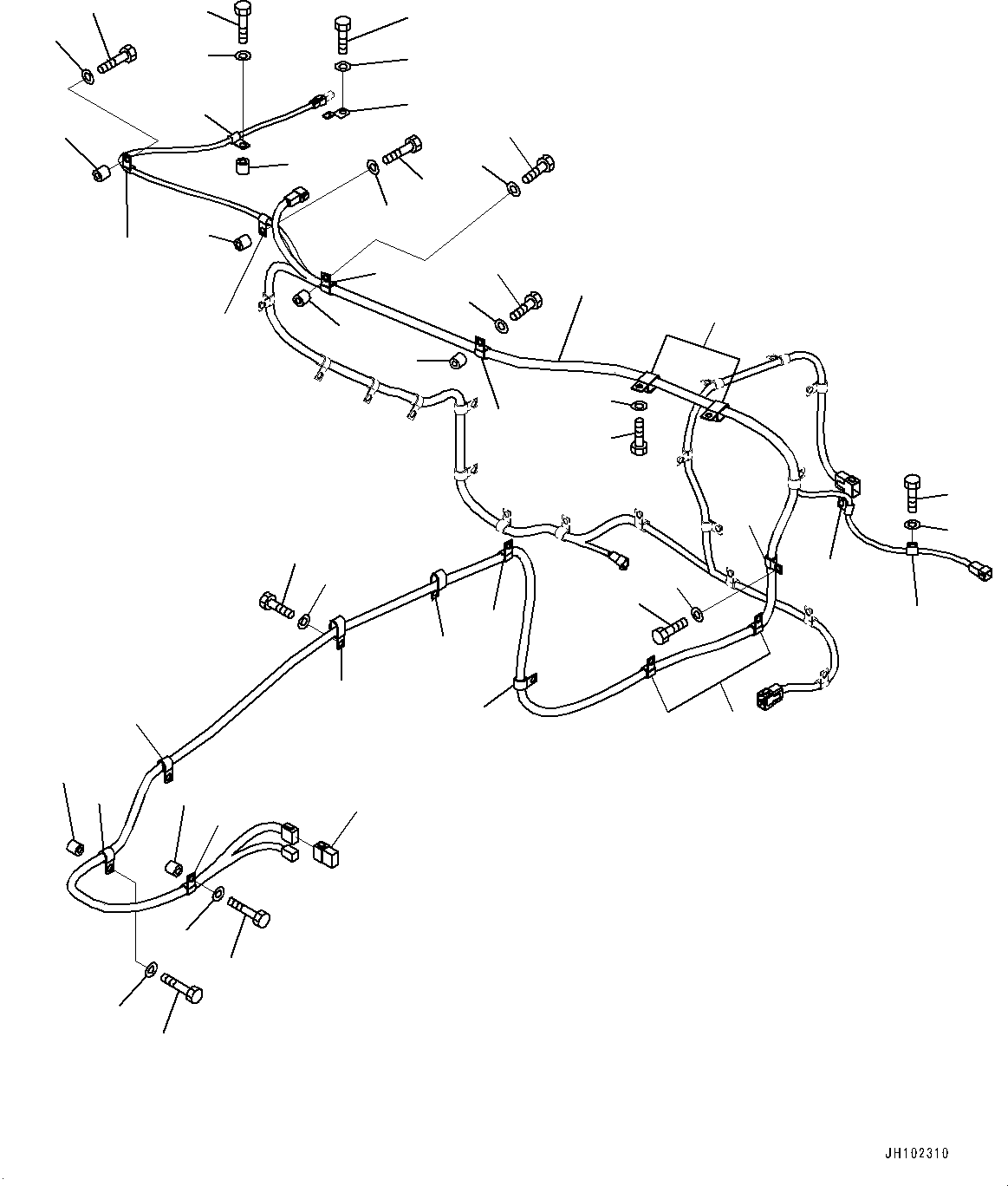 JH102310