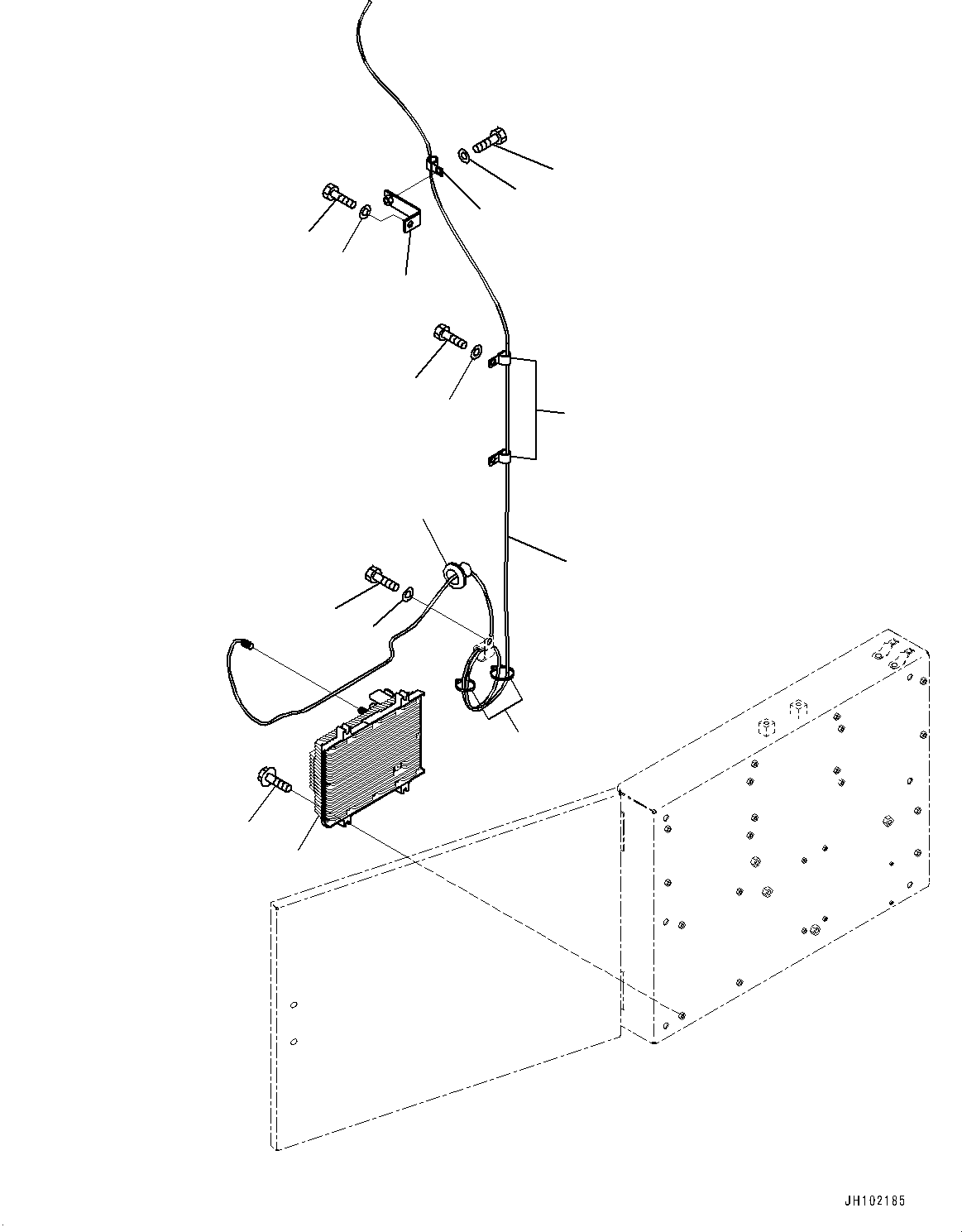 JH102185