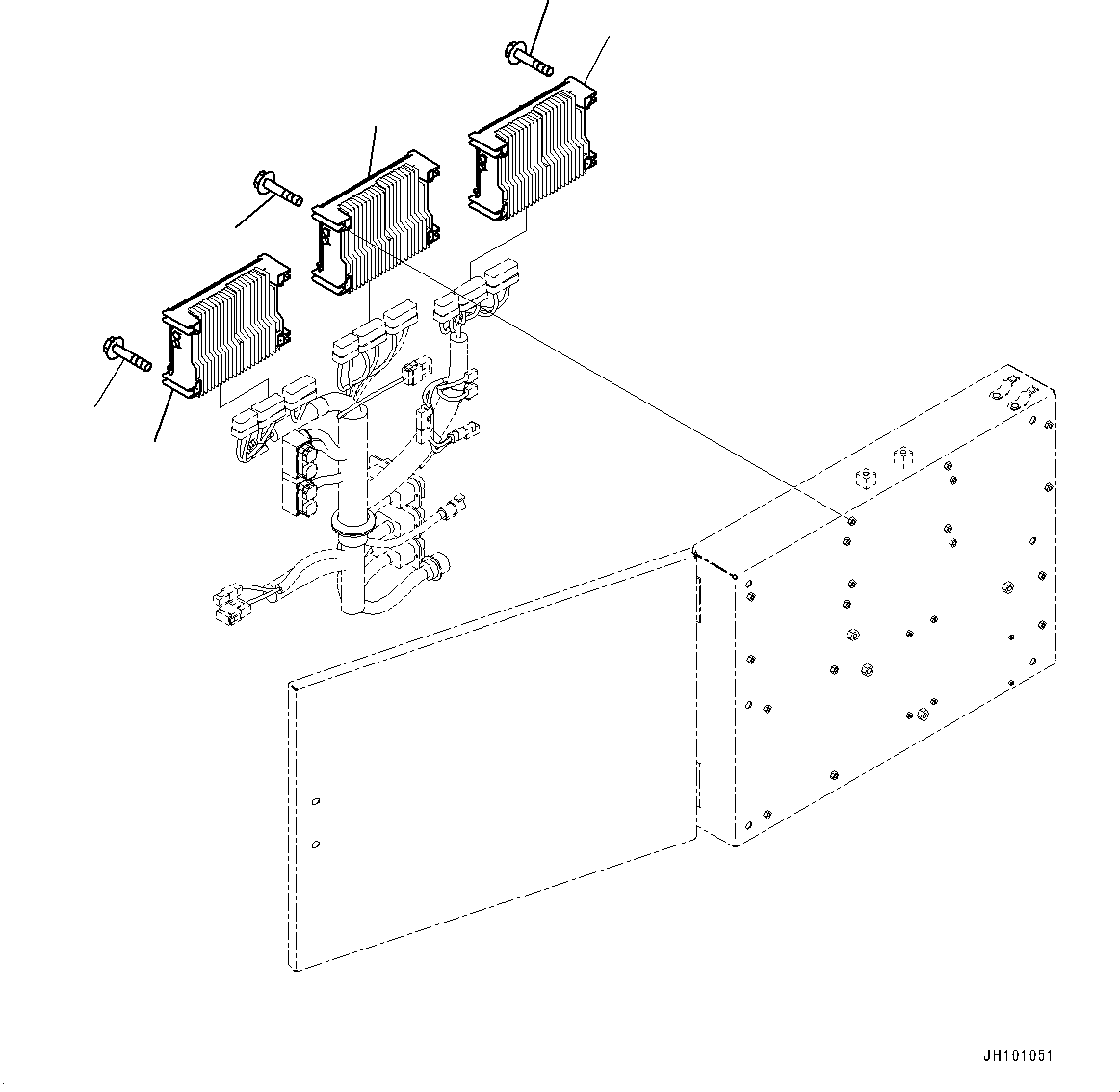 JH101051