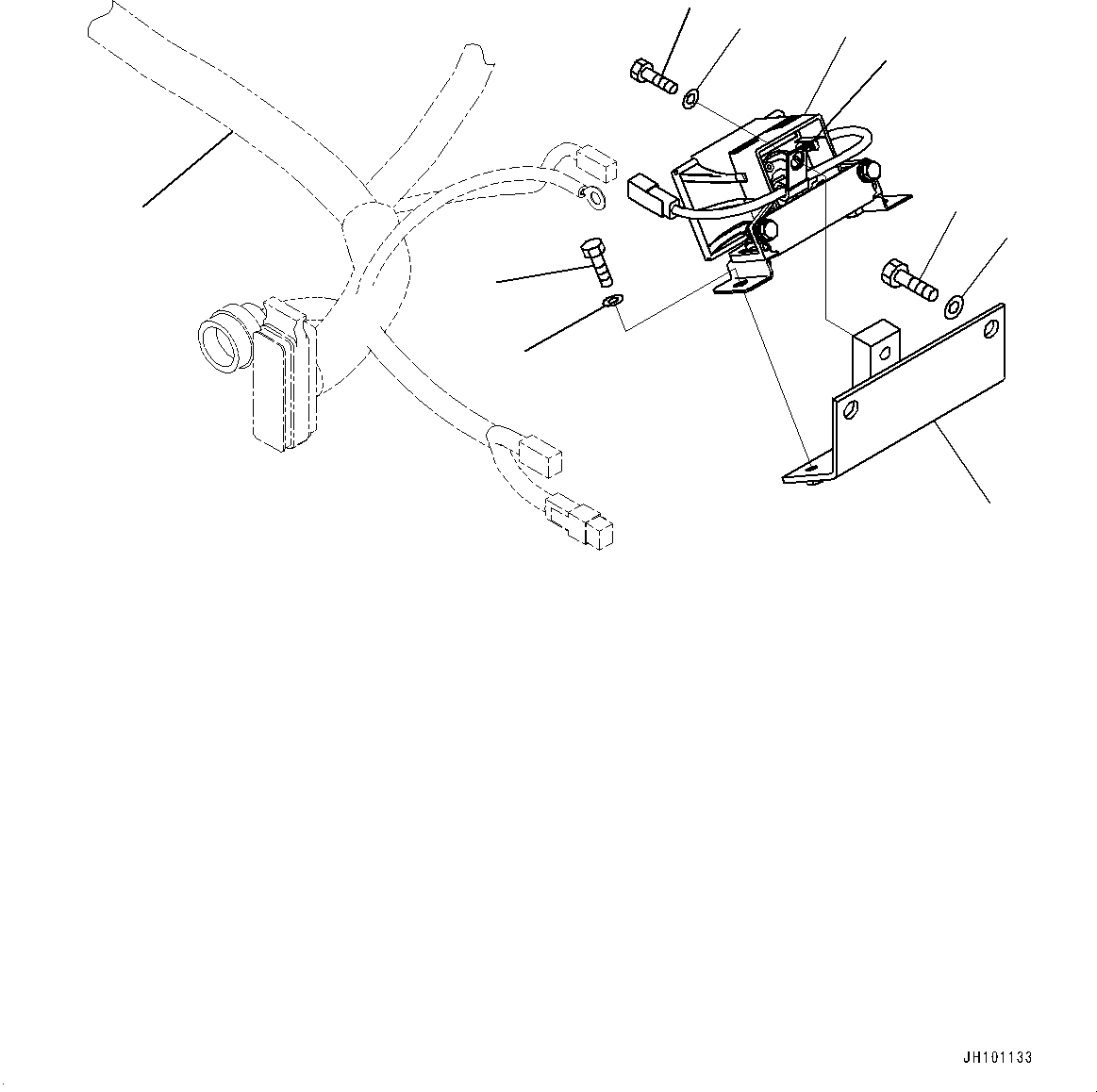 JH101133