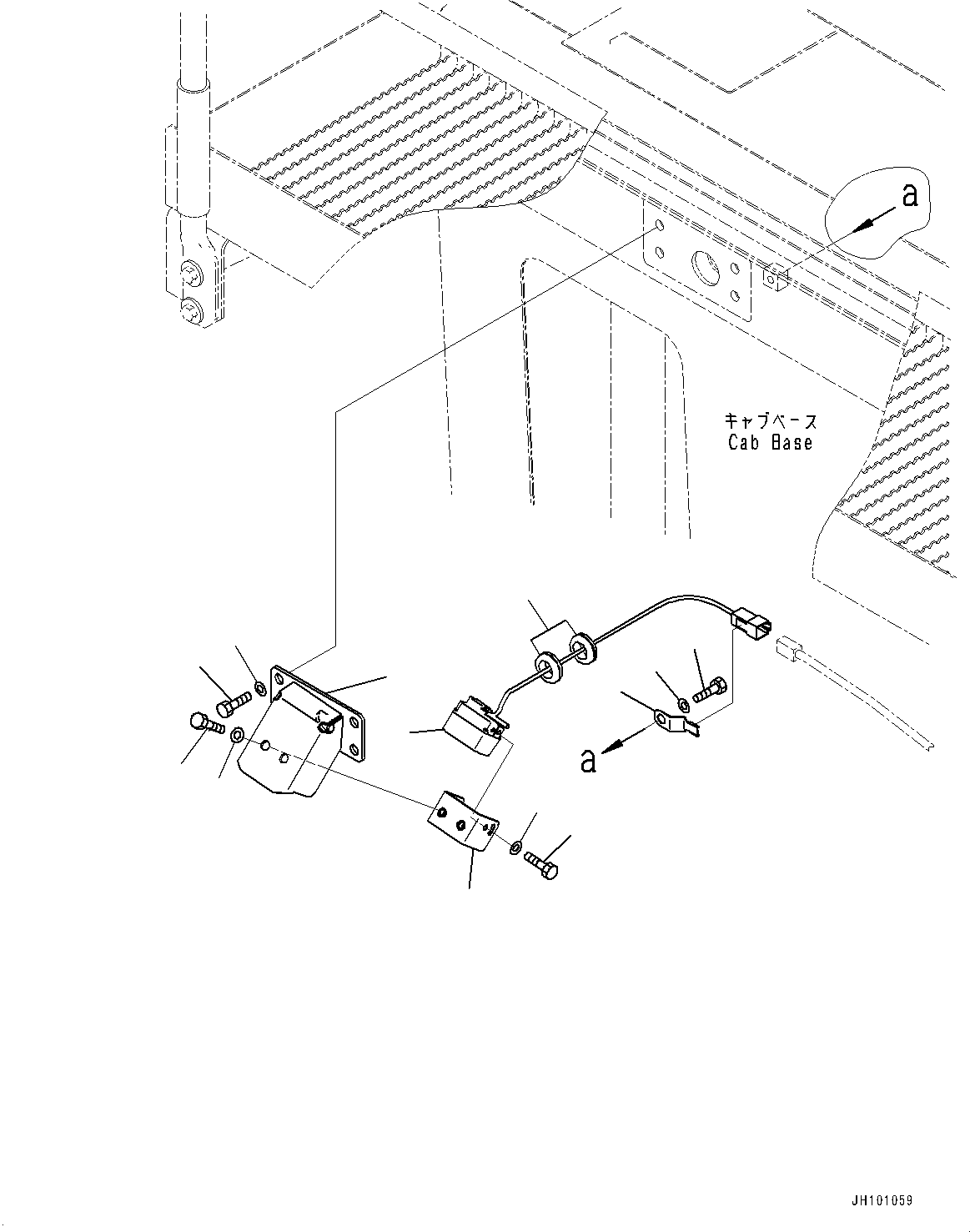 a

キャブベース
Cab Base

a

JH101059