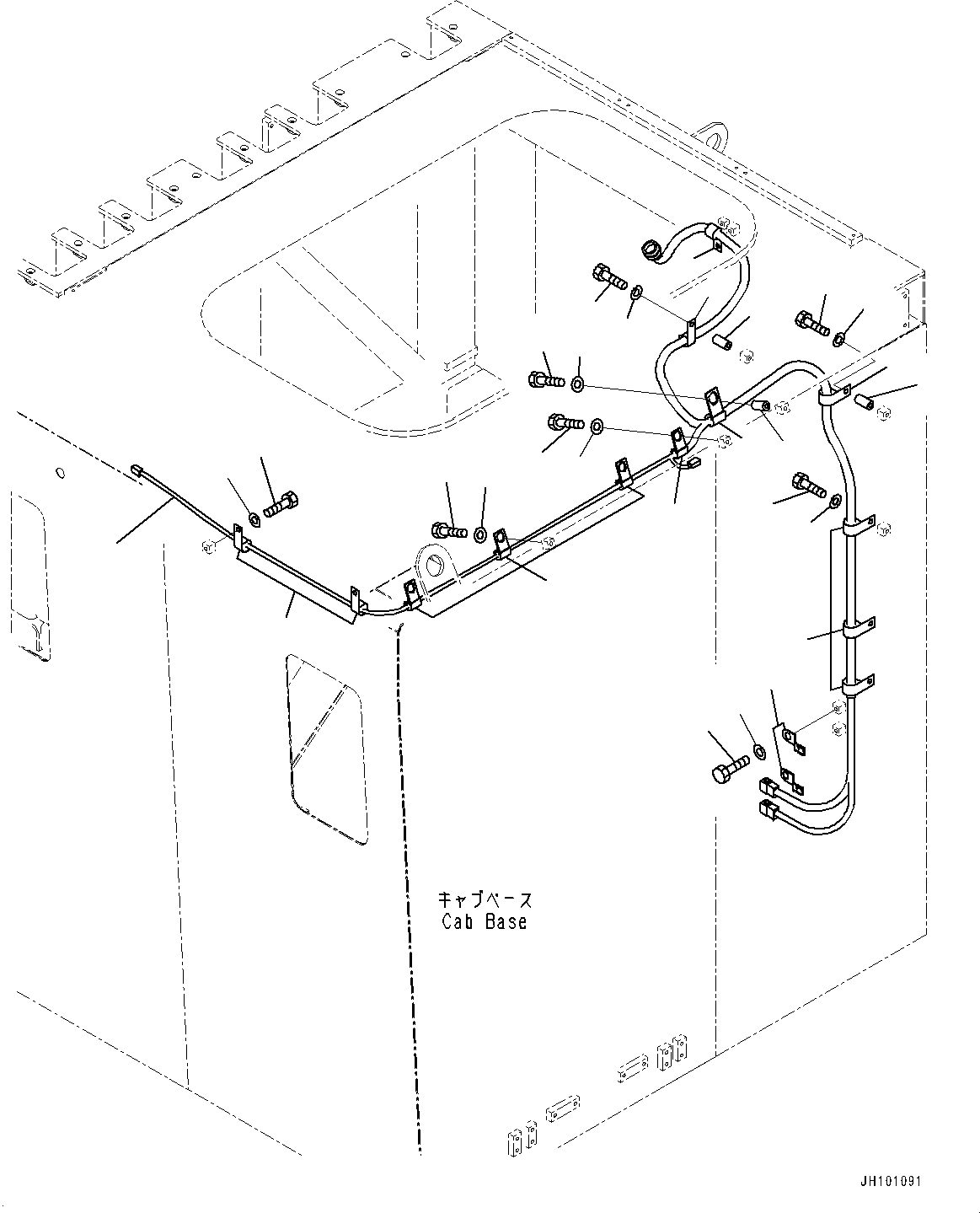 キャブベース
Cab Base

JH101091