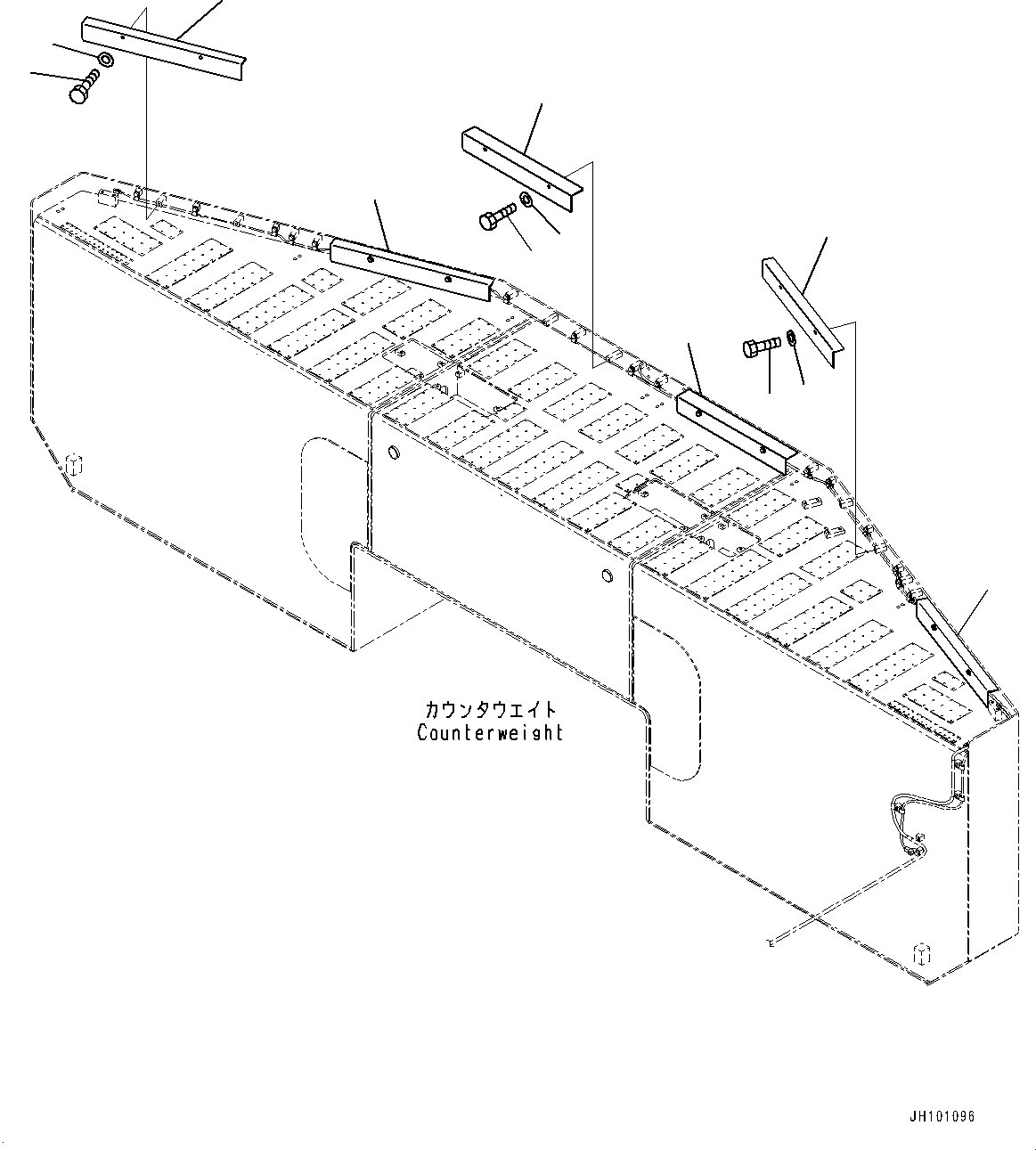 カウンタウエイト
Counterweight

JH101096