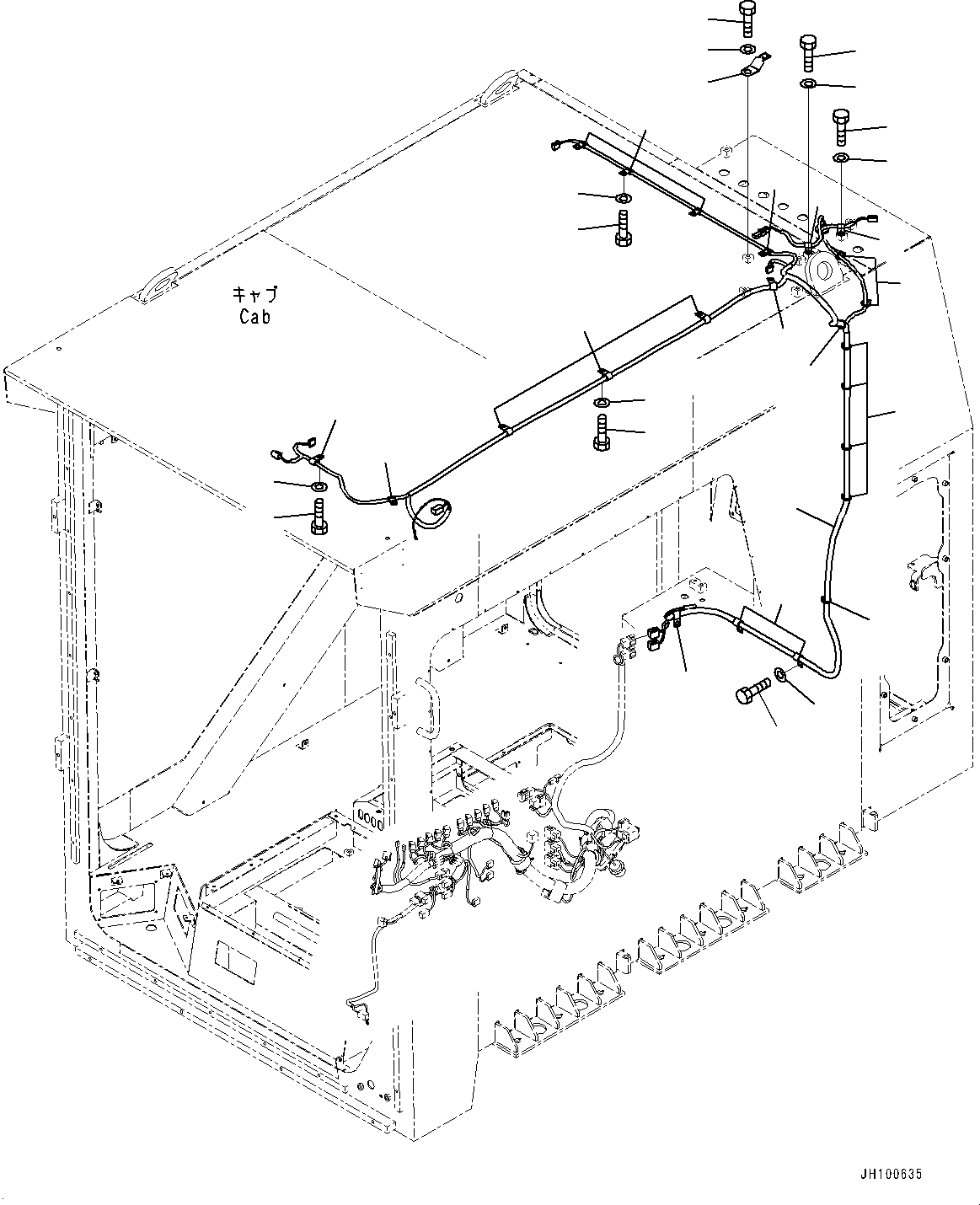 キャブ
Cab

JH100635